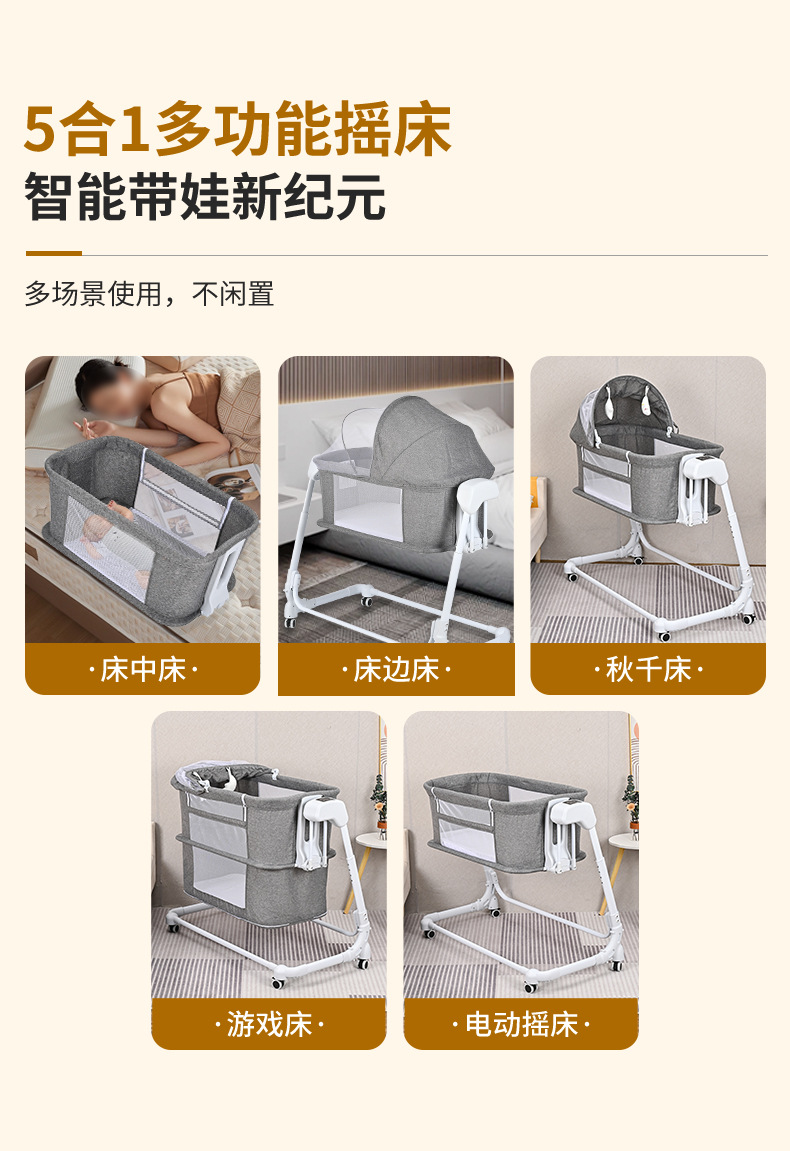 5合1多功能摇床
智能带娃新纪元

多场景使用，不闲置

·床中床·

·床边床·

·秋千床·

·游戏床·

·电动摇床·