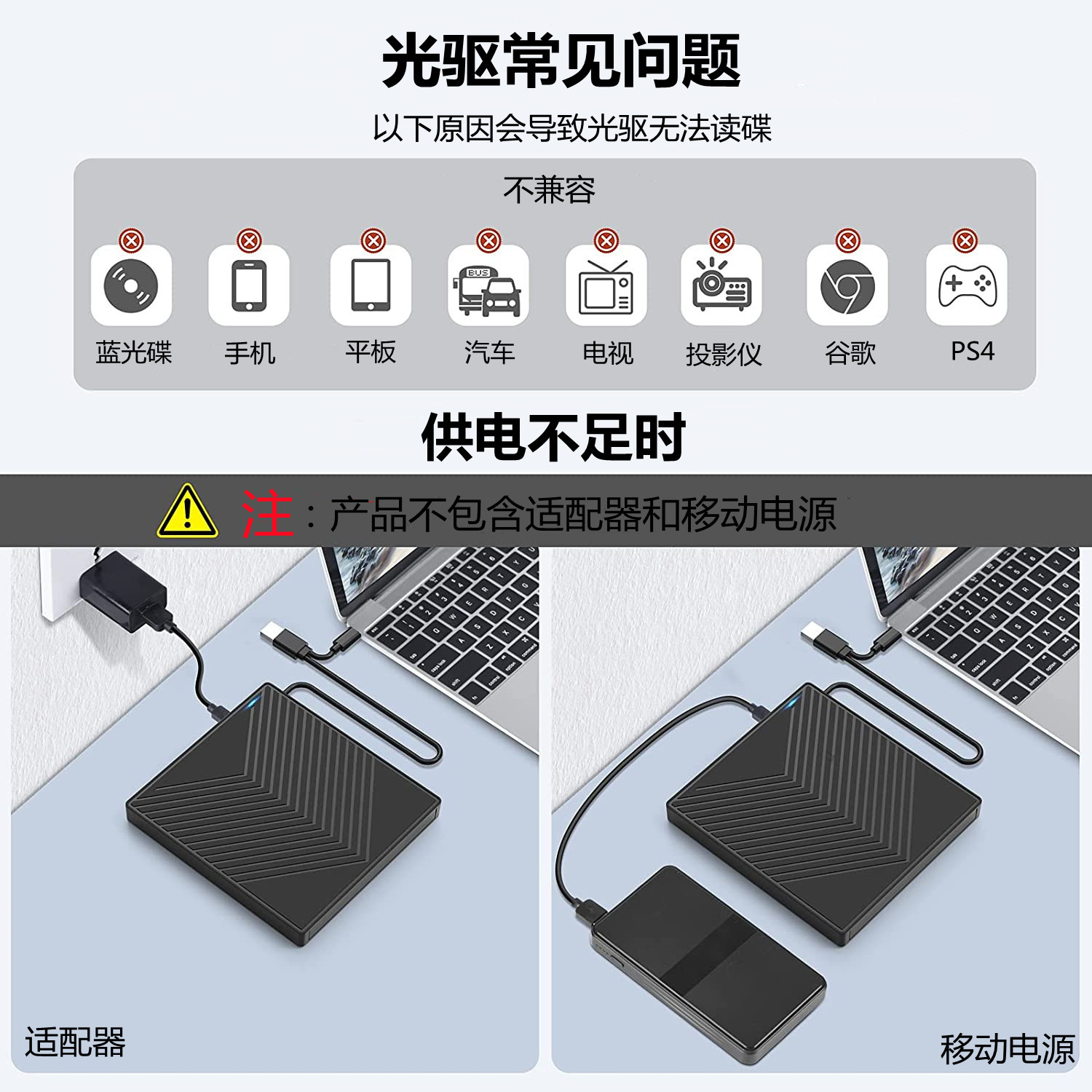 光驱常见问题

以下原因会导致光驱无法读碟

不兼容

BUS

蓝光碟 手机 平板 汽车 电视 投影仪 谷歌 PS4

供电不足时

注：产品不包含适配器和移动电源

适配器

移动电源