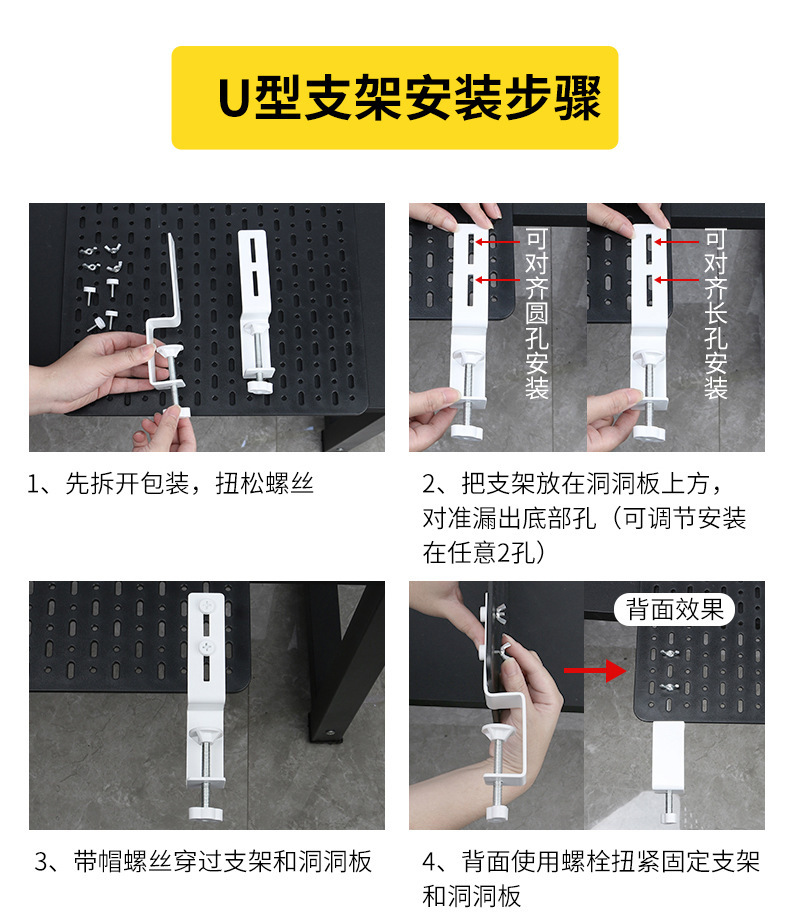 U型支架安装步骤

1、先拆开包装，扭松螺丝

可对齐圆孔安装

可对齐长孔安装

2、把支架放在洞洞板上方，对准漏出底部孔（可调节安装在任意2孔）

3、带帽螺丝穿过支架和洞洞板

背面效果

4、背面使用螺栓扭紧固定支架和洞洞板