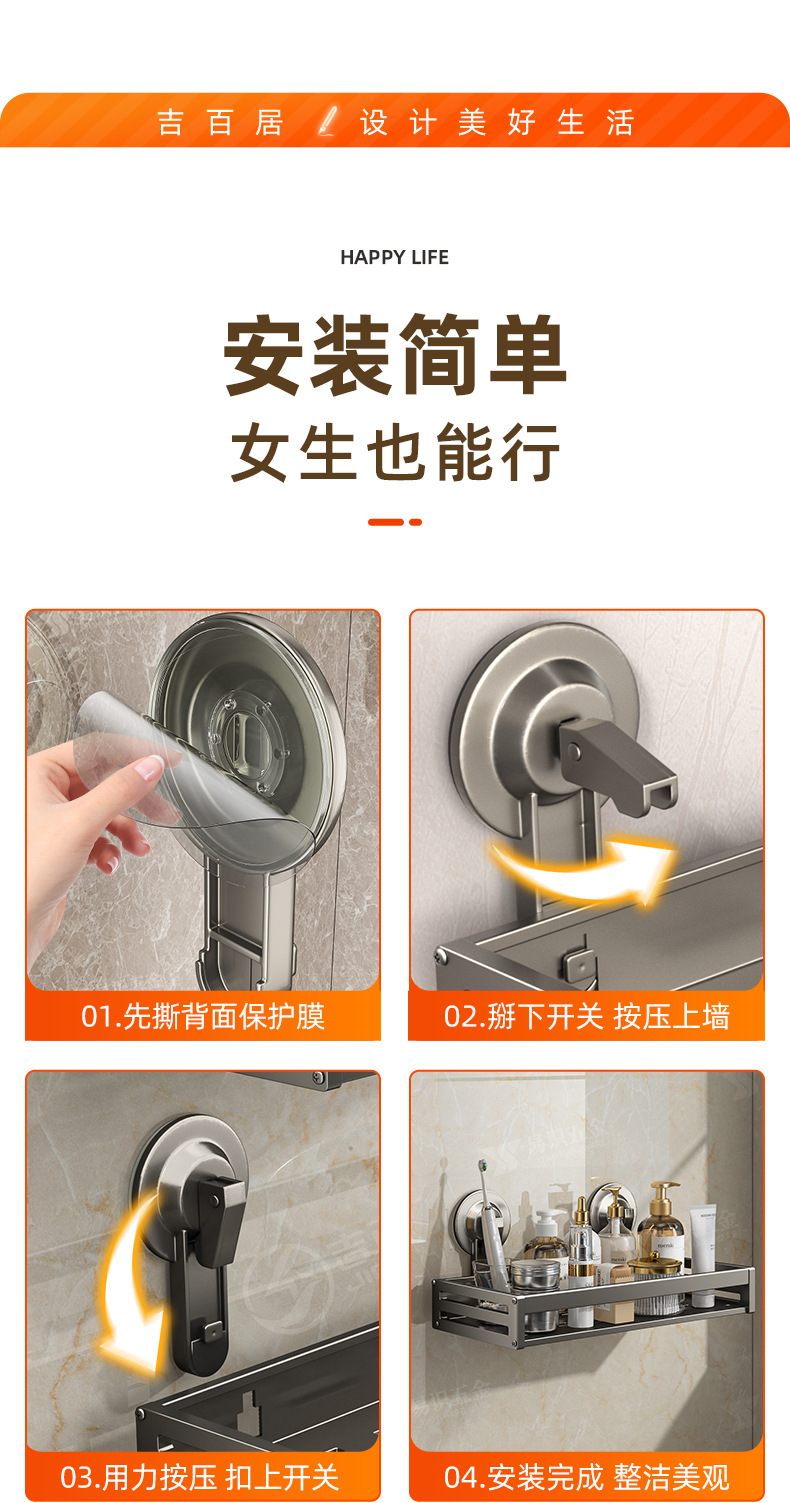 吉百居 设计美好生活

HAPPY LIFE

安装简单
女生也能行

01.先撕背面保护膜

02.掰下开关 按压上墙

03.用力按压 扣上开关

04.安装完成 整洁美观