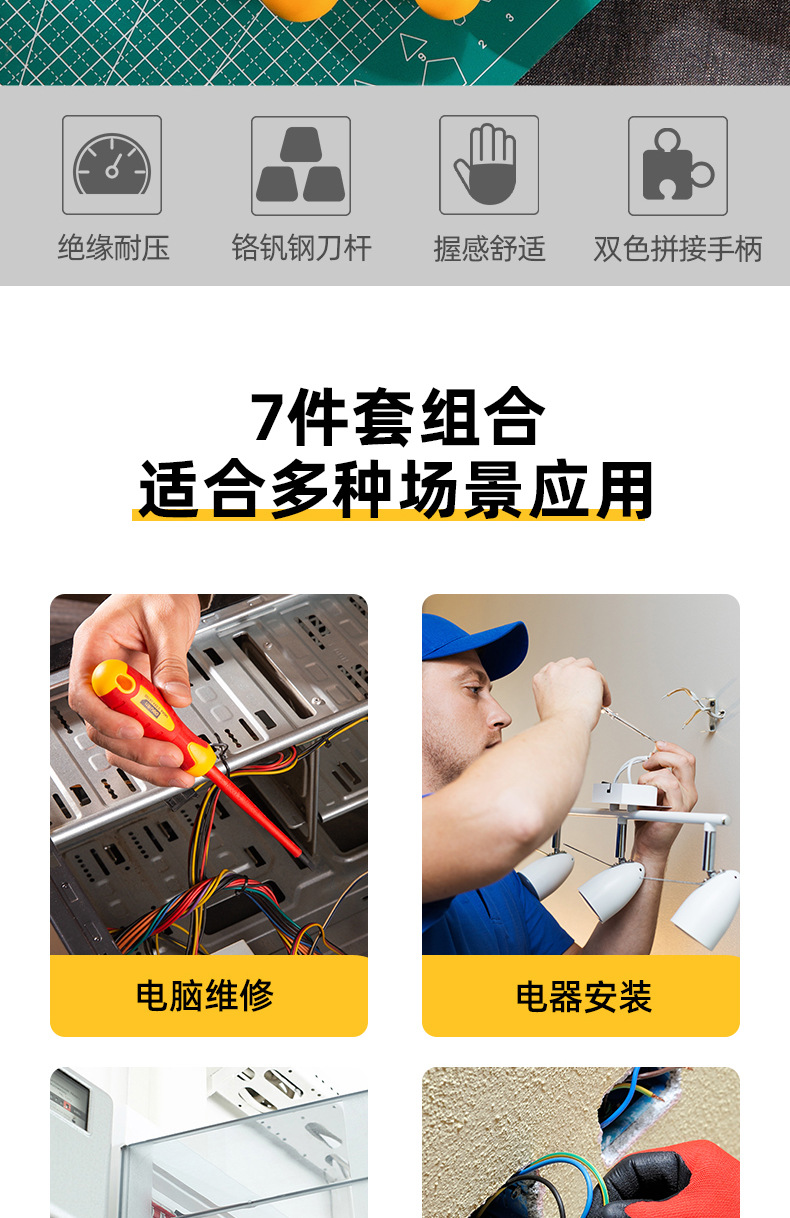 绝缘耐压
铬钒钢刀杆
握感舒适
双色拼接手柄

7件套组合
适合多种场景应用

电脑维修
电器安装