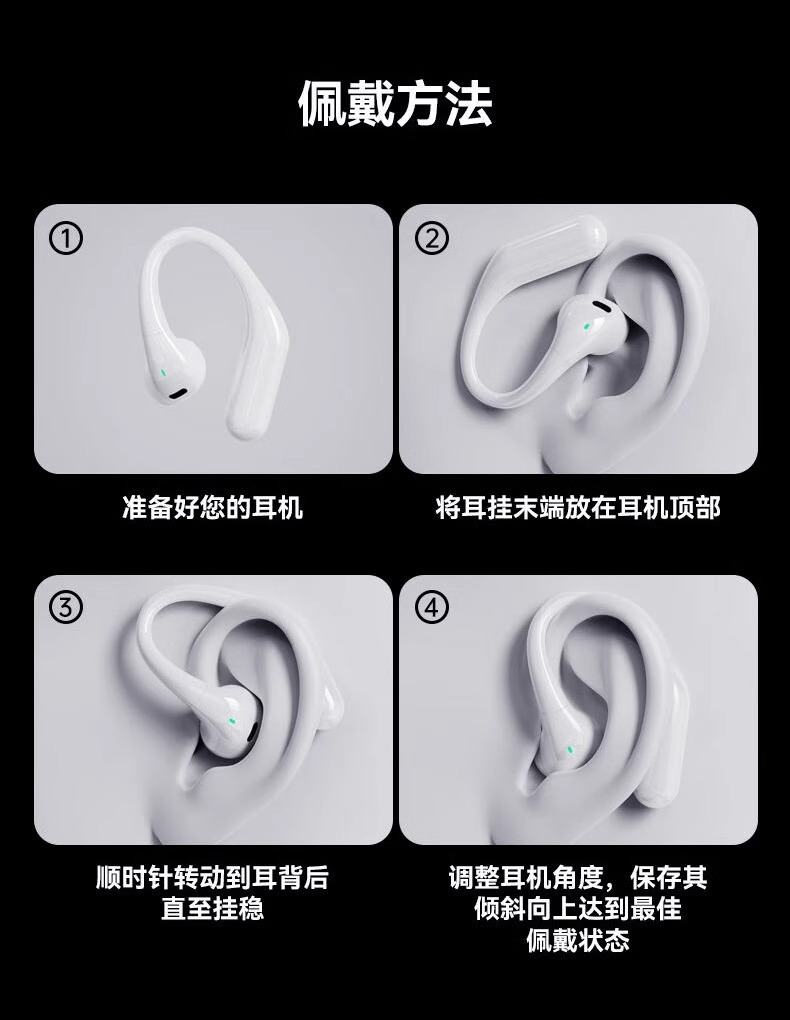 佩戴方法

①

准备好您的耳机

②

将耳挂末端放在耳机顶部

③

顺时针转动到耳背后直至挂稳

④

调整耳机角度，保存其倾斜向上达到最佳佩戴状态