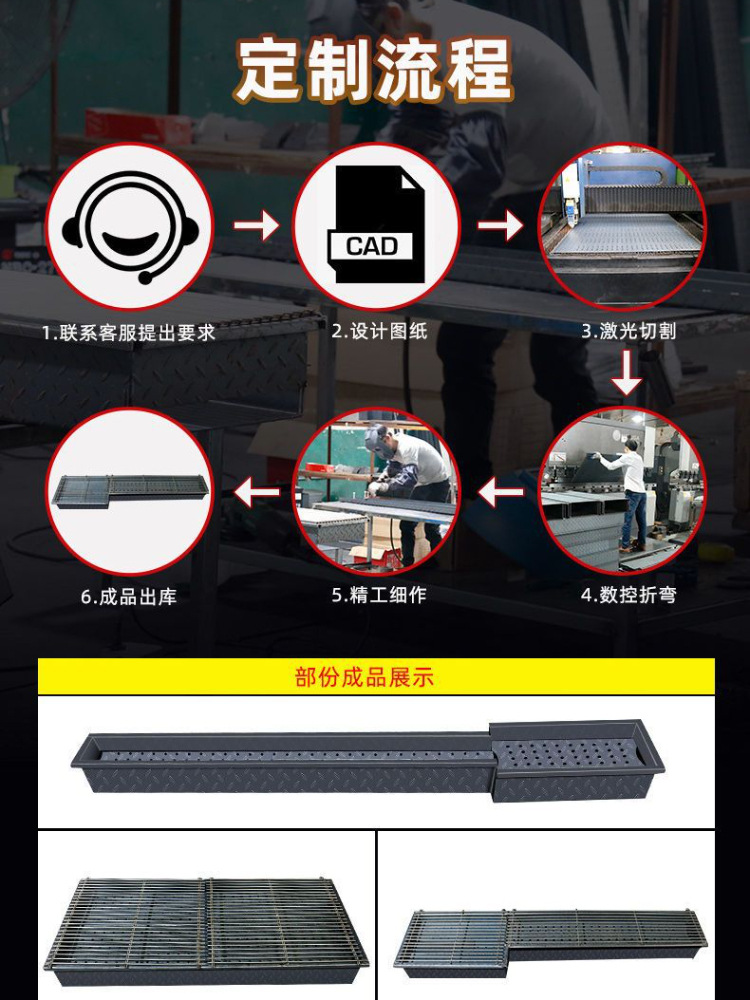 定制流程

CAD

1.联系客服提出要求

2.设计图纸

3.激光切割

4.数控折弯

5.精工细作

6.成品出库

部份成品展示