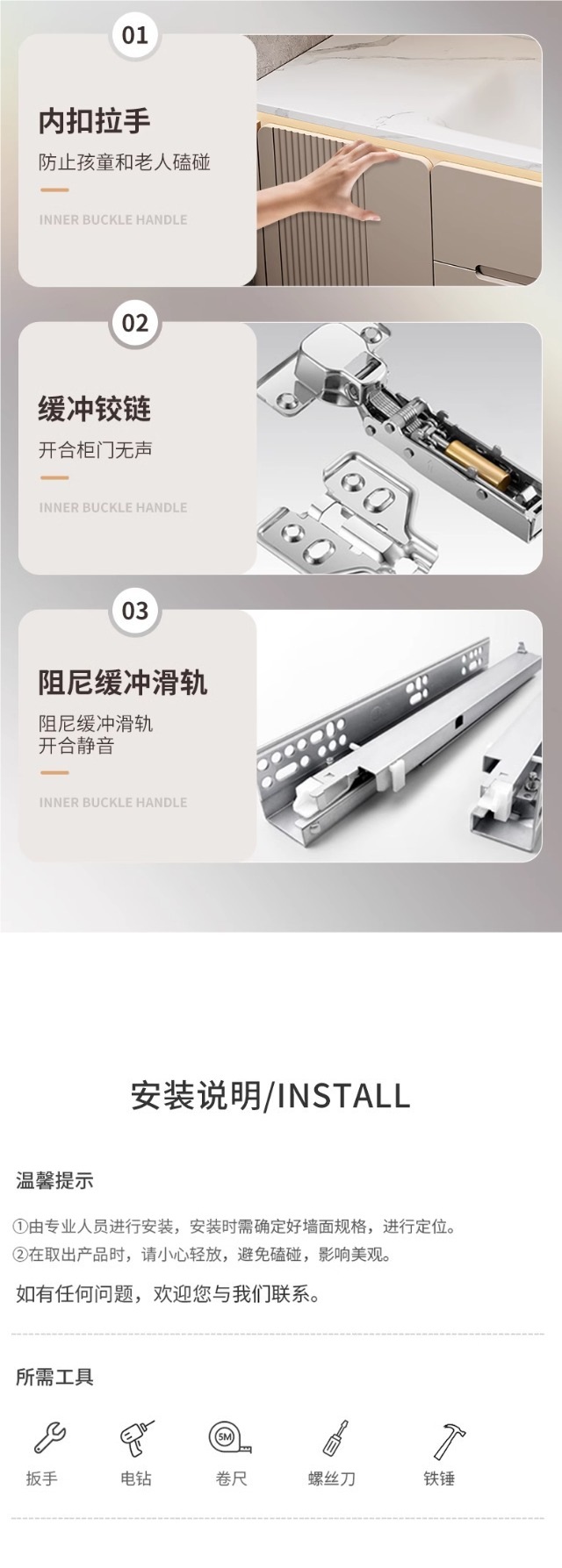 01

内扣拉手

防止孩童和老人磕碰

INNER BUCKLE HANDLE

02

缓冲铰链

开合柜门无声

INNER BUCKLE HANDLE

03

阻尼缓冲滑轨

阻尼缓冲滑轨
开合静音

INNER BUCKLE HANDLE

安装说明/INSTALL

温馨提示

①由专业人员进行安装，安装时需确定好墙面规格，进行定位。
②在取出产品时，请小心轻放，避免磕碰，影响美观。

如有任何问题，欢迎您与我们联系。

所需工具

5M

扳手 电钻 卷尺 螺丝刀 铁锤