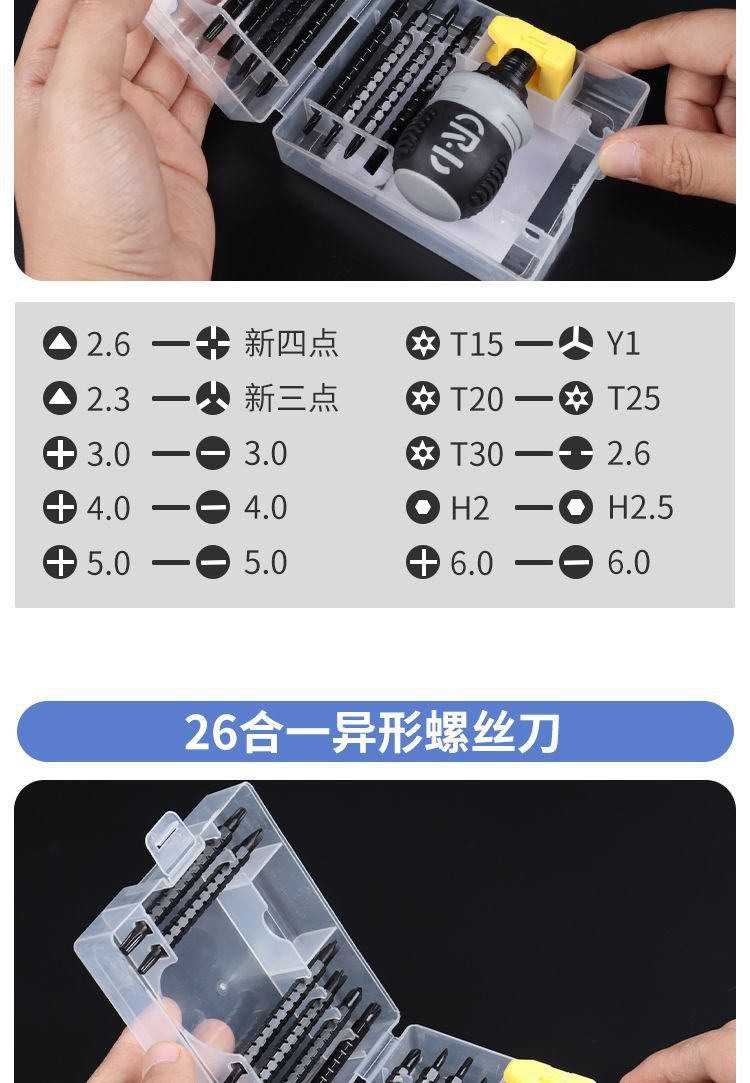 2.6 — 新四点
2.3 — 新三点
3.0 — 3.0
4.0 — 4.0
5.0 — 5.0

T15 — Y1
T20 — T25
T30 — 2.6
H2 — H2.5
6.0 — 6.0

26合一异形螺丝刀