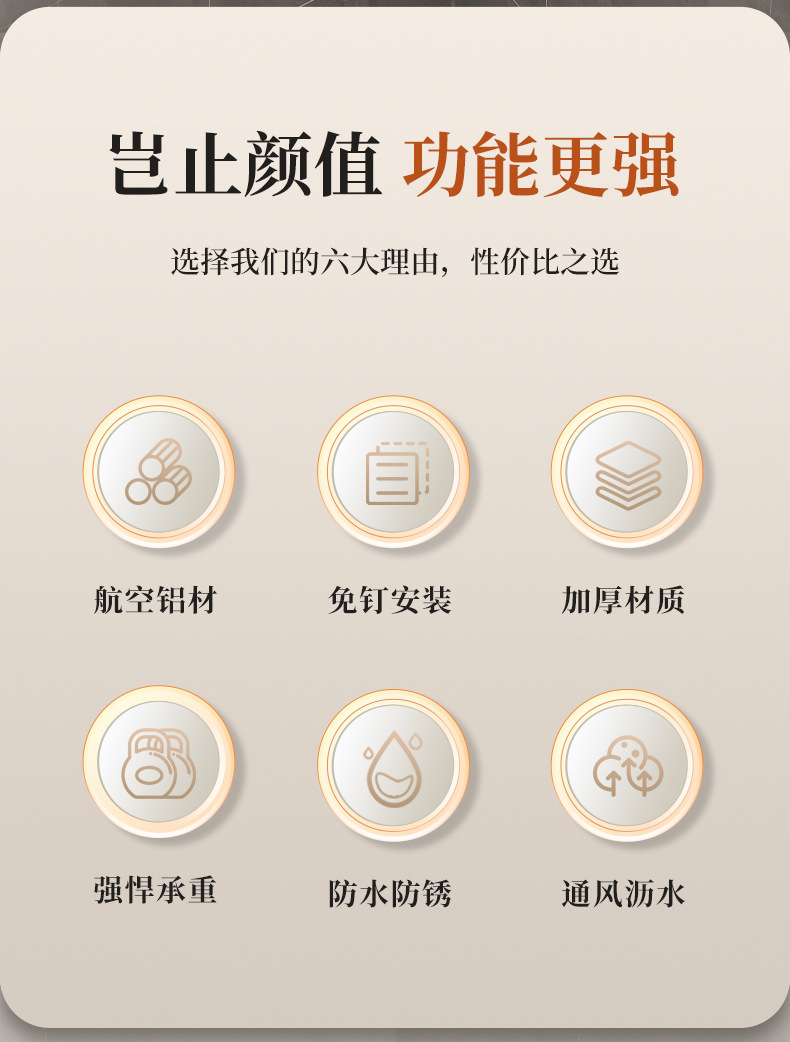 岂止颜值 功能更强

选择我们的六大理由，性价比之选

航空铝材

免钉安装

加厚材质

强悍承重

防水防锈

通风沥水