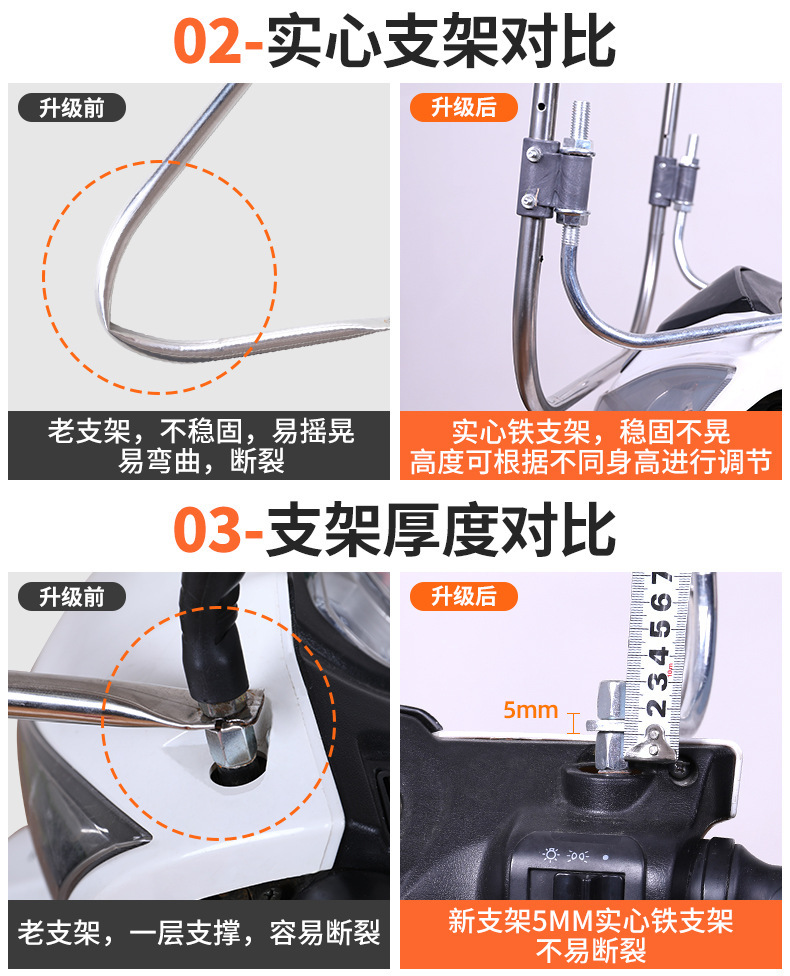 02-实心支架对比

升级前

老支架，不稳固，易摇晃
易弯曲，断裂

升级后

实心铁支架，稳固不晃
高度可根据不同身高进行调节

03-支架厚度对比

升级前

老支架，一层支撑，容易断裂

升级后

5mm

2 3 4 5 6 7

新支架5MM实心铁支架
不易断裂