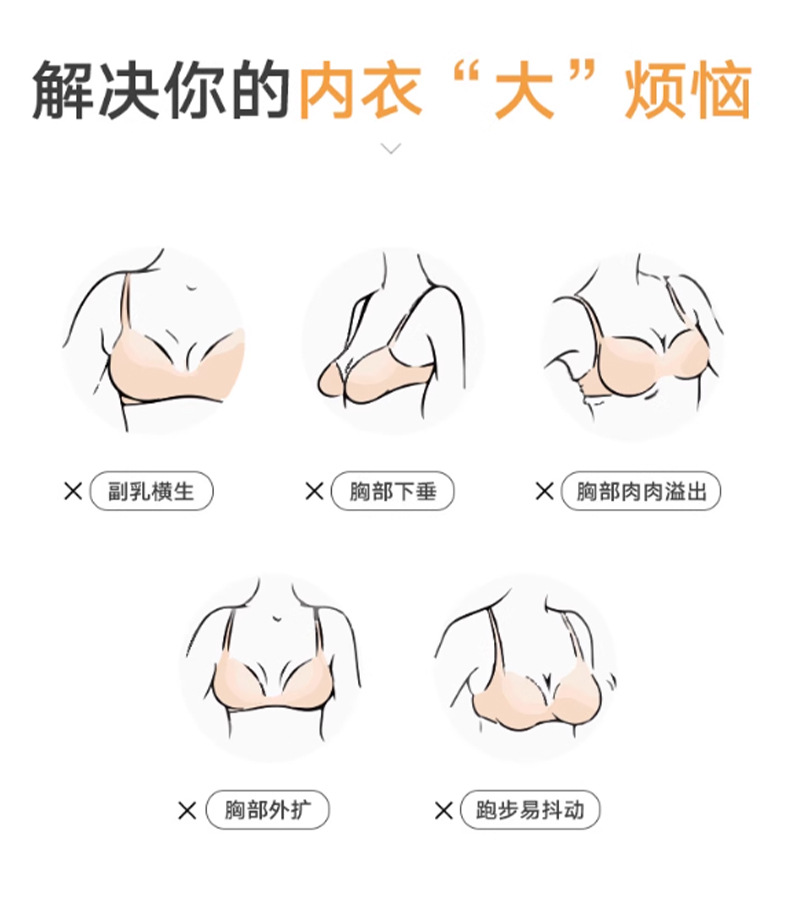 解决你的内衣“大”烦恼

× 副乳横生
× 胸部下垂
× 胸部肉肉溢出

× 胸部外扩
× 跑步易抖动