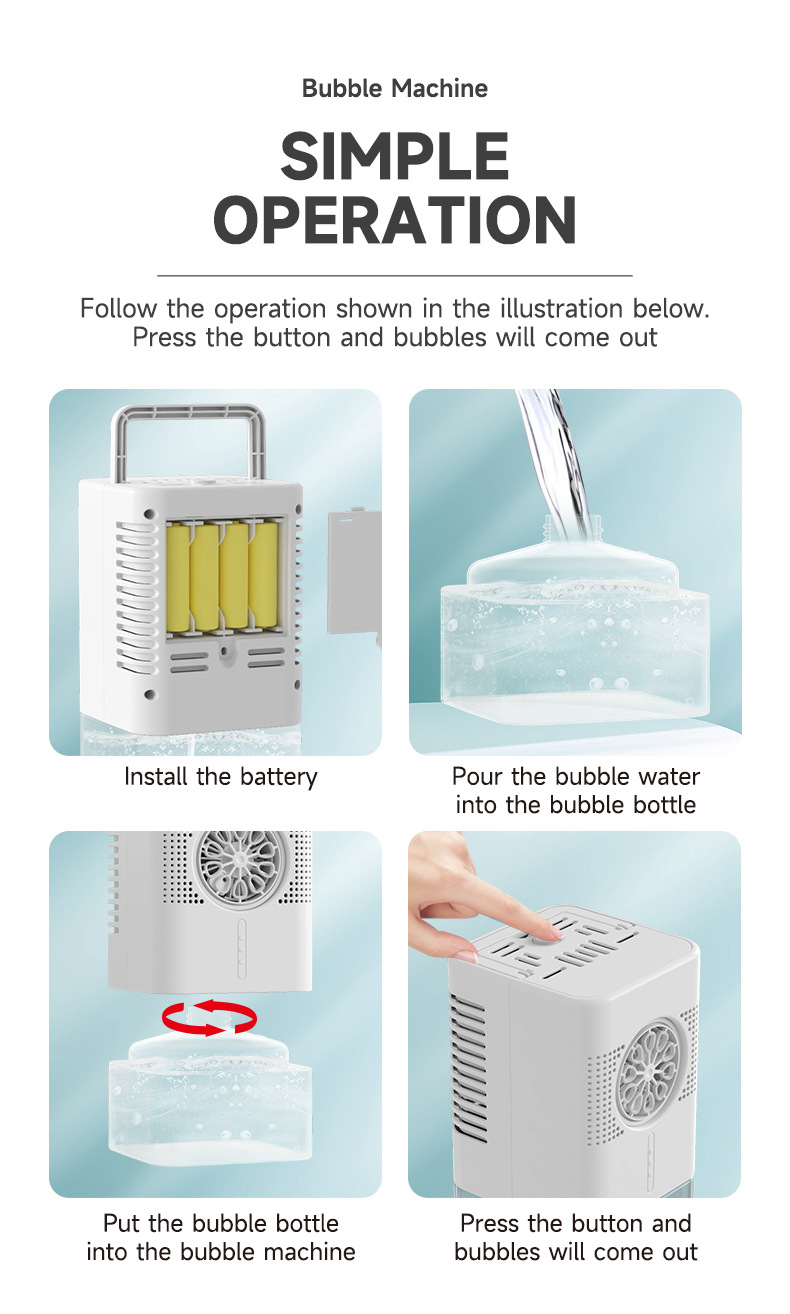 Bubble Machine

SIMPLE OPERATION

Follow the operation shown in the illustration below. Press the button and bubbles will come out

Install the battery

Pour the bubble water into the bubble bottle

Put the bubble bottle into the bubble machine

Press the button and bubbles will come out