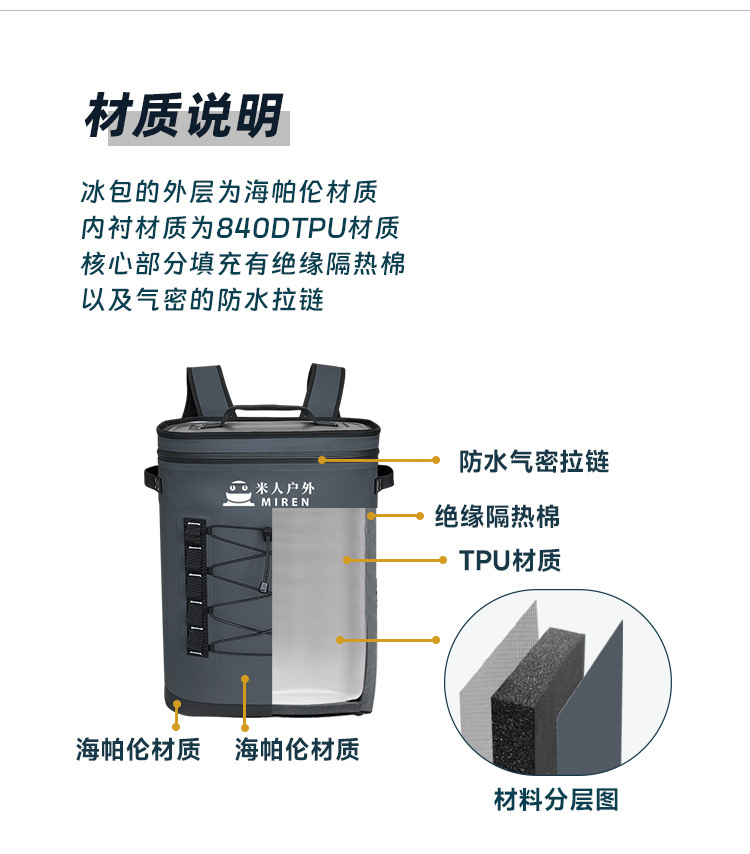 材质说明

冰包的外层为海帕伦材质
内衬材质为840DTPU材质
核心部分填充有绝缘隔热棉
以及气密的防水拉链

米人户外
MIREN

防水气密拉链

绝缘隔热棉

TPU材质

海帕伦材质

海帕伦材质

材料分层图