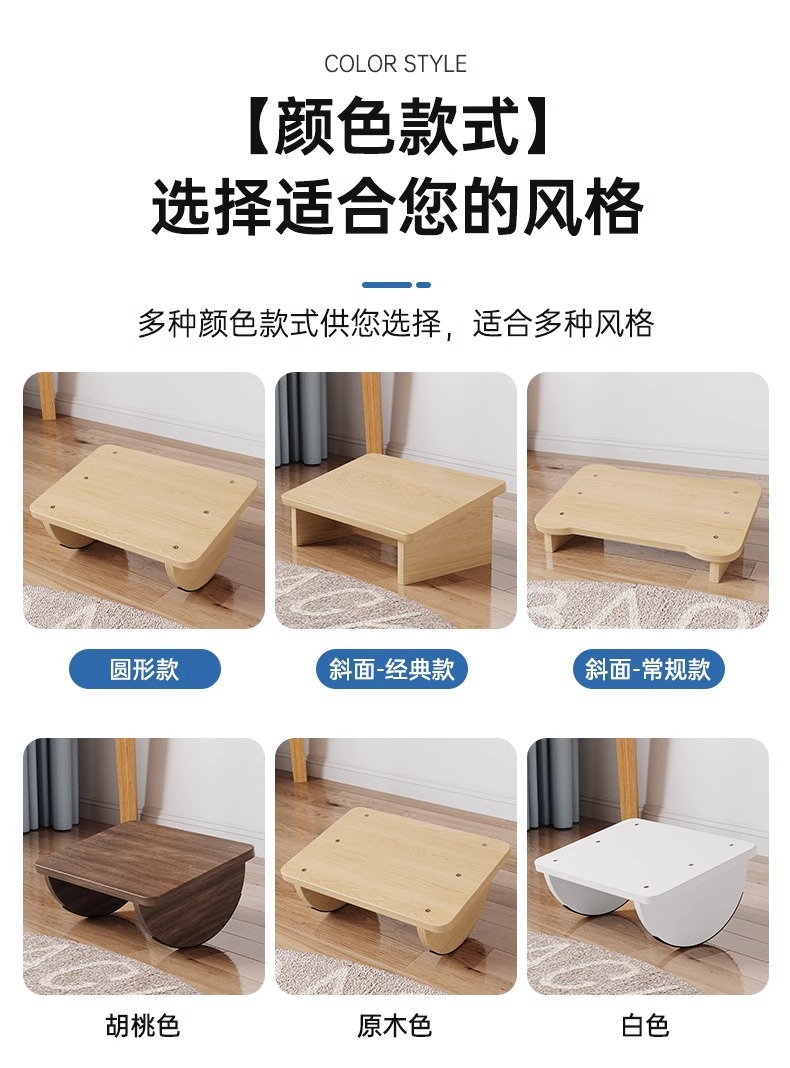 COLOR STYLE

【颜色款式】
选择适合您的风格

多种颜色款式供您选择，适合多种风格

圆形款

斜面-经典款

斜面-常规款

胡桃色

原木色

白色