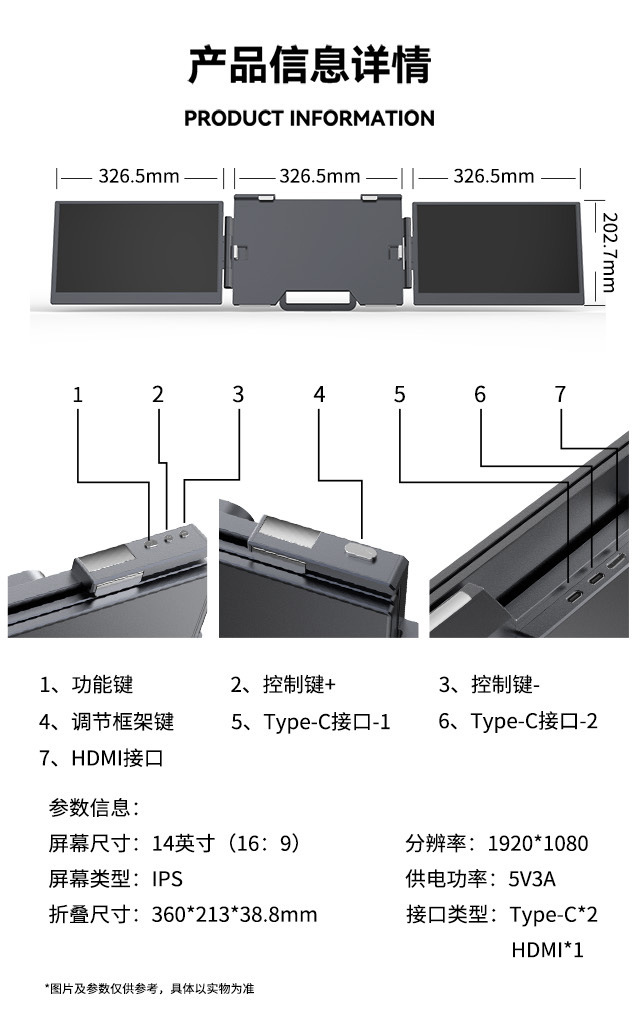 产品信息详情

PRODUCT INFORMATION

326.5mm
326.5mm
326.5mm
202.7mm

1
2
3
4
5
6
7

1、功能键
2、控制键+
3、控制键-
4、调节框架键
5、Type-C接口-1
6、Type-C接口-2
7、HDMI接口

参数信息：

屏幕尺寸：14英寸（16：9）
分辨率：1920*1080
屏幕类型：IPS
供电功率：5V3A
折叠尺寸：360*213*38.8mm
接口类型：Type-C*2
HDMI*1

*图片及参数仅供参考，具体以实物为准