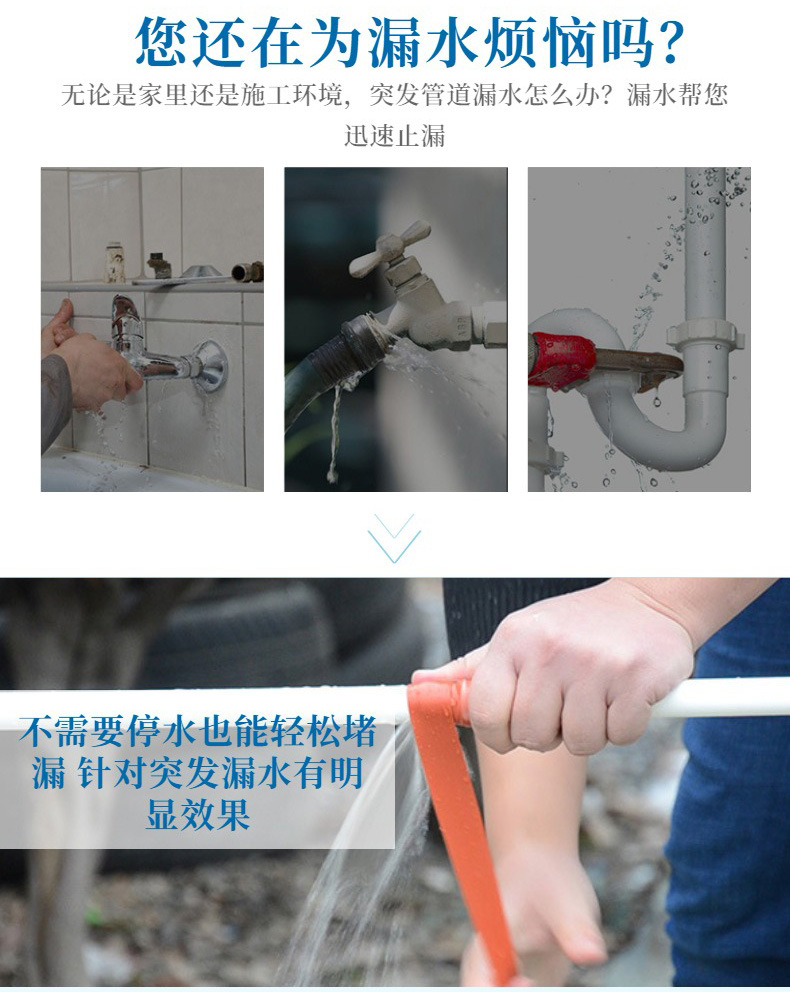 您还在为漏水烦恼吗？

无论是家里还是施工环境，突发管道漏水怎么办？漏水帮您迅速止漏

不需要停水也能轻松堵漏 针对突发漏水有明显效果