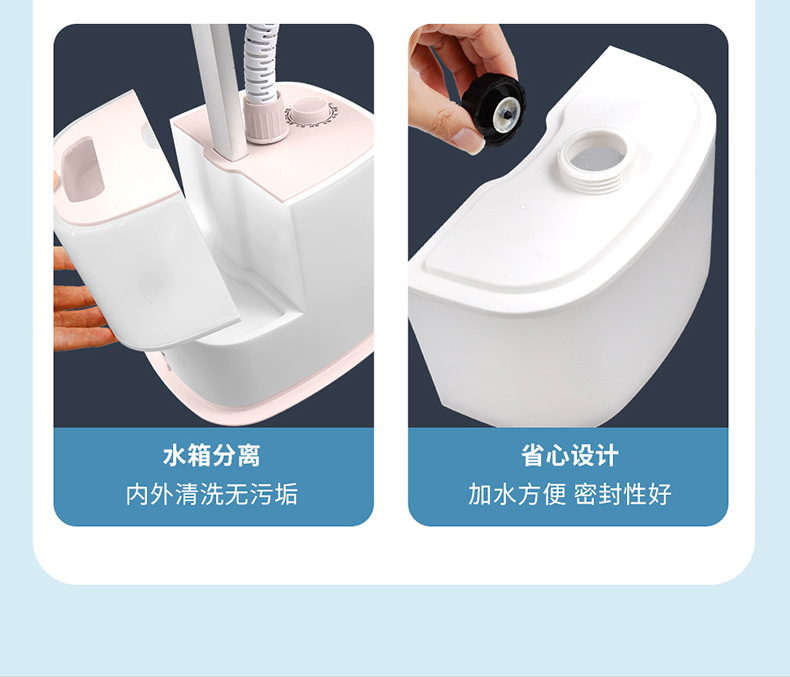 水箱分离
内外清洗无污垢

省心设计
加水方便 密封性好