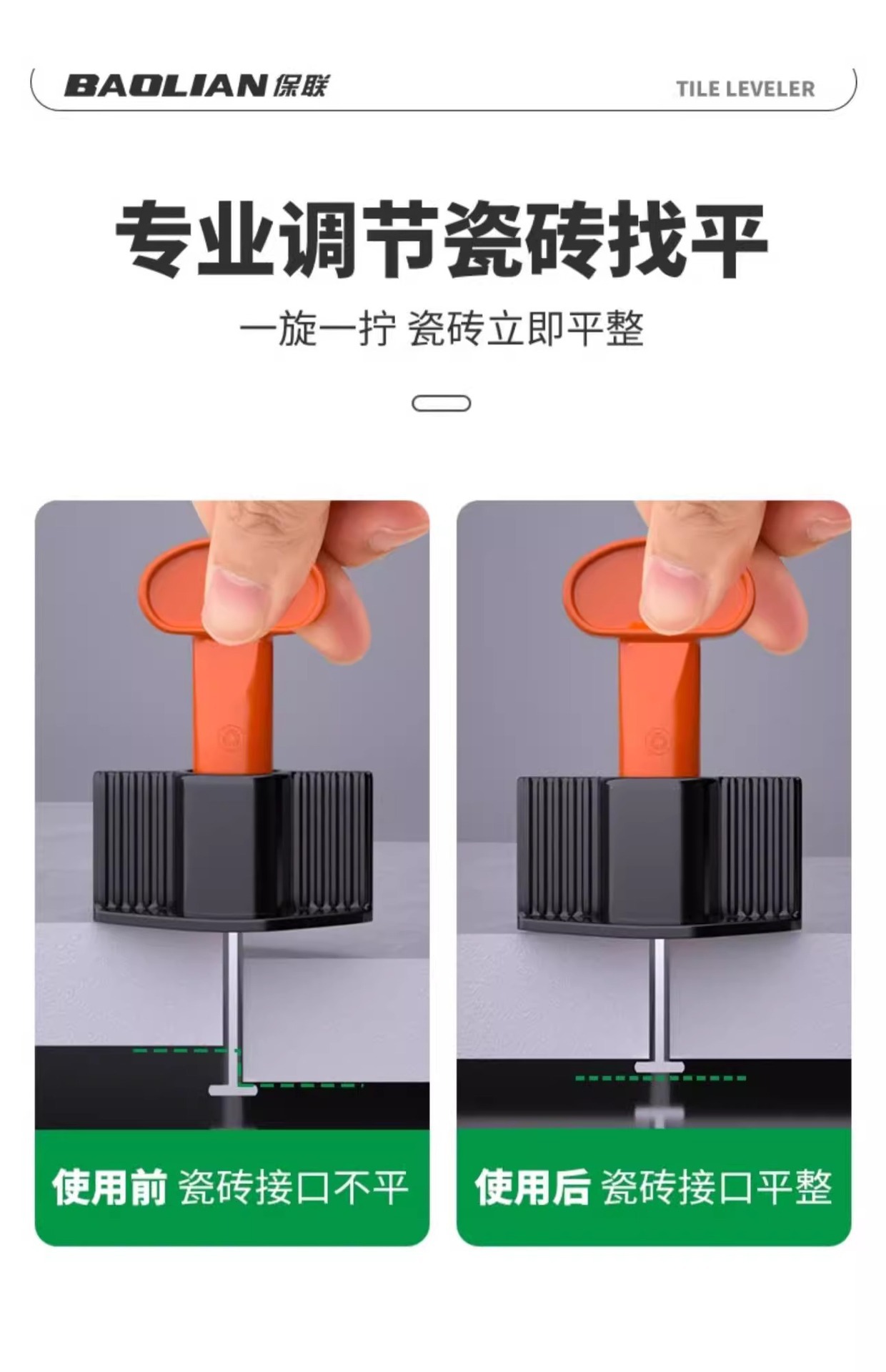 BAOLIAN 保联

TILE LEVELER

专业调节瓷砖找平

一旋一拧 瓷砖立即平整

使用前 瓷砖接口不平

使用后 瓷砖接口平整