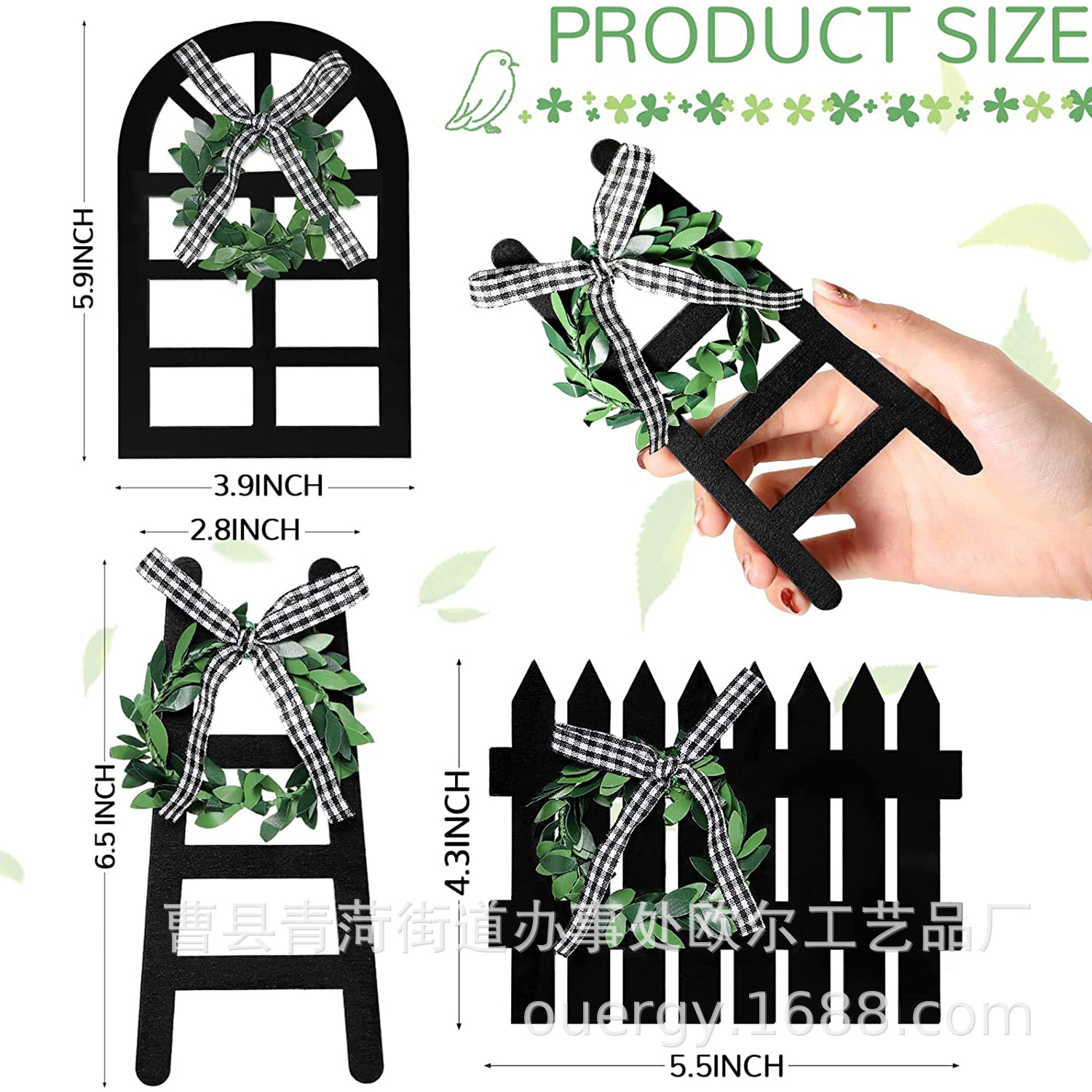 PRODUCT SIZE

5.9INCH

3.9INCH

2.8INCH

6.5 INCH

4.3INCH

5.5INCH

曹县青菏街道办事处欧尔工艺品厂
ouergy.1688.com