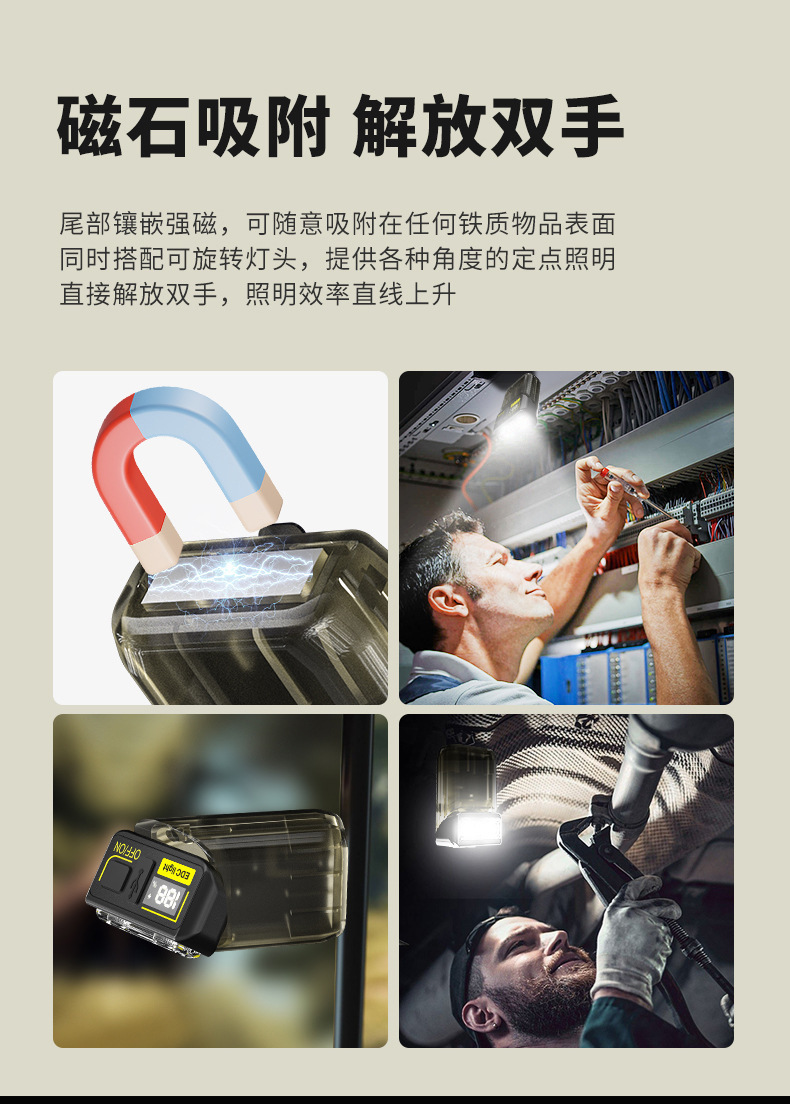 磁石吸附 解放双手

尾部镶嵌强磁，可随意吸附在任何铁质物品表面
同时搭配可旋转灯头，提供各种角度的定点照明
直接解放双手，照明效率直线上升

OFF/ON
EDC light
188