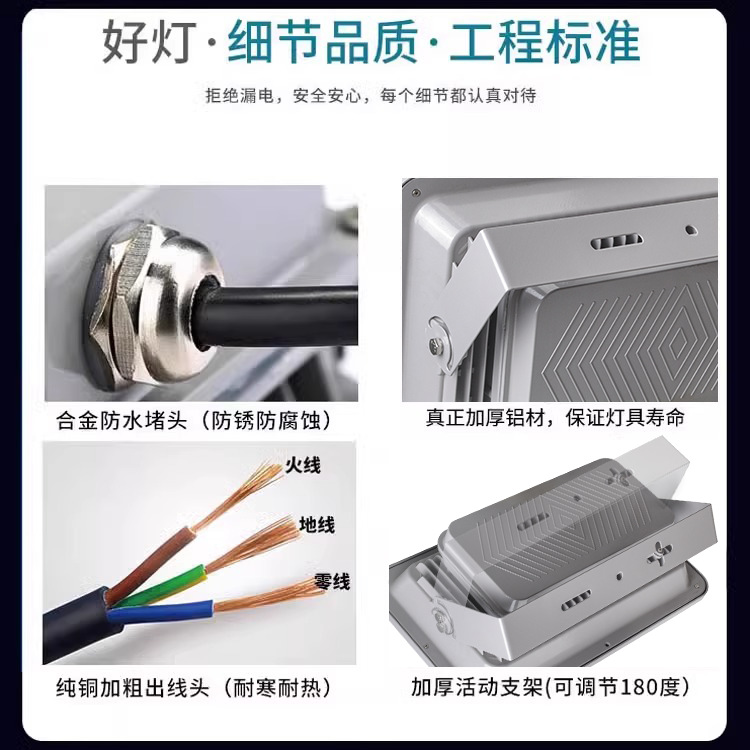 好灯·细节品质·工程标准

拒绝漏电，安全安心，每个细节都认真对待

合金防水堵头（防锈防腐蚀）

真正加厚铝材，保证灯具寿命

火线

地线

零线

纯铜加粗出线头（耐寒耐热）

加厚活动支架(可调节180度)