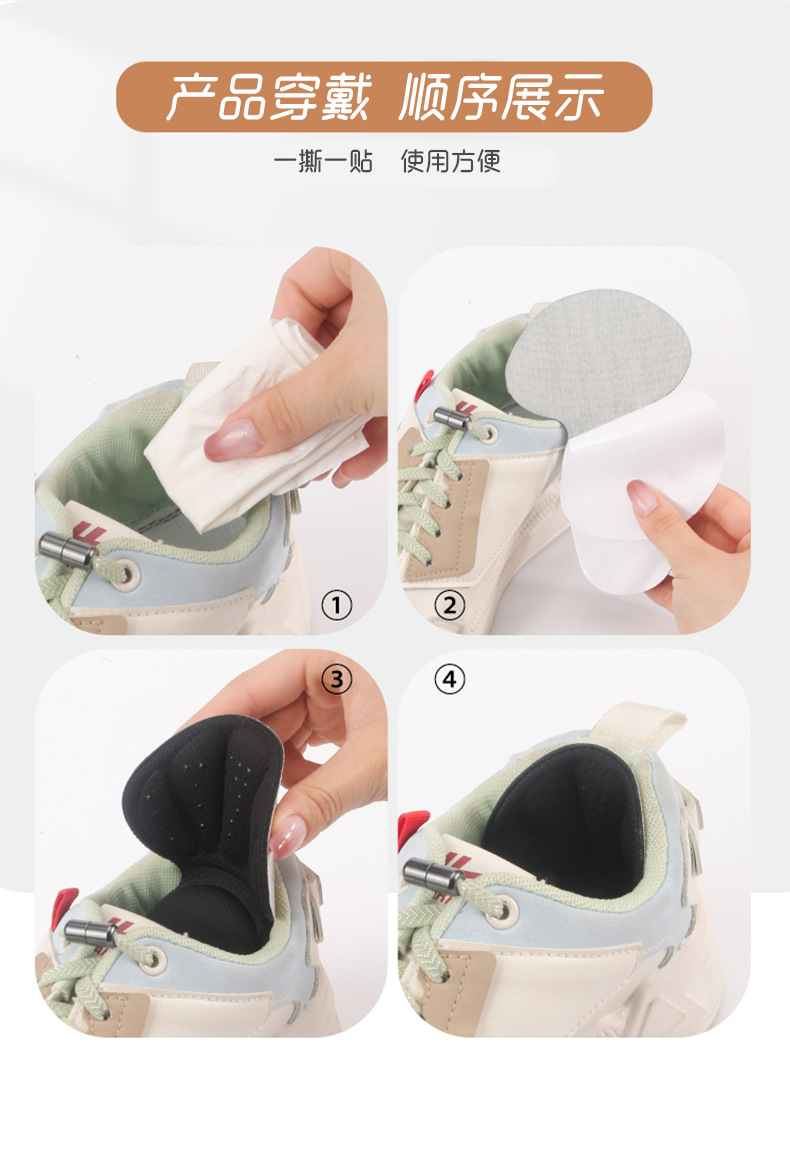 产品穿戴 顺序展示

一撕一贴 使用方便

①

②

③

④