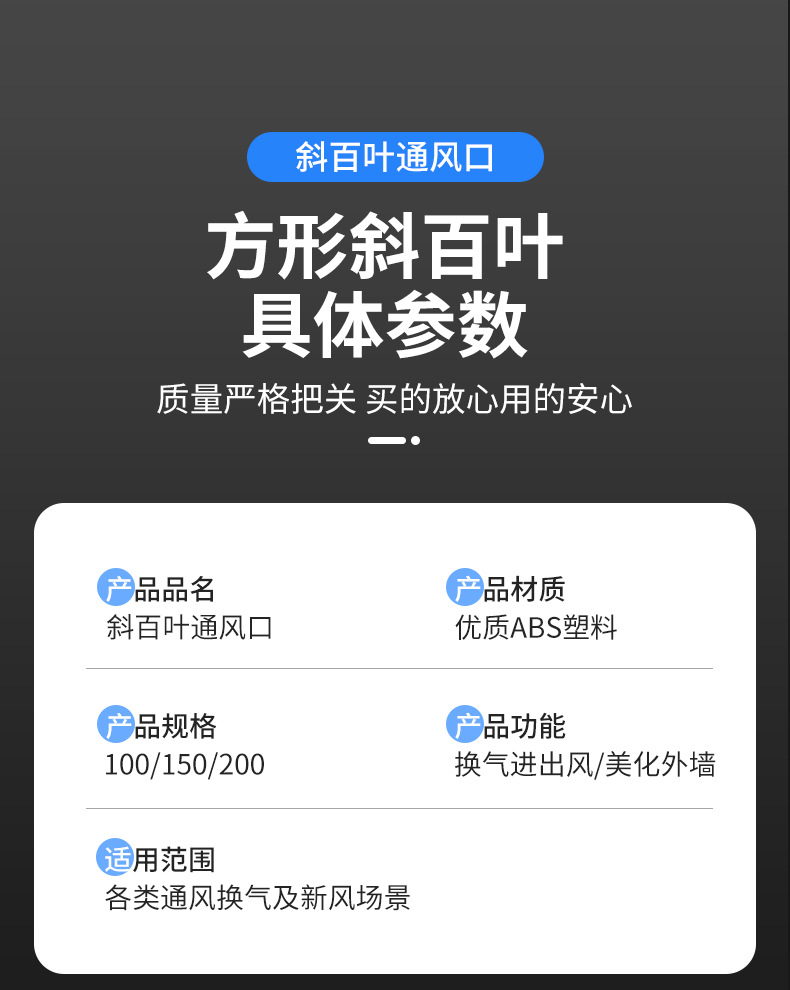 斜百叶通风口

方形斜百叶
具体参数

质量严格把关 买的放心用的安心

产品品名
斜百叶通风口

产品材质
优质ABS塑料

产品规格
100/150/200

产品功能
换气进出风/美化外墙

适用范围
各类通风换气及新风场景