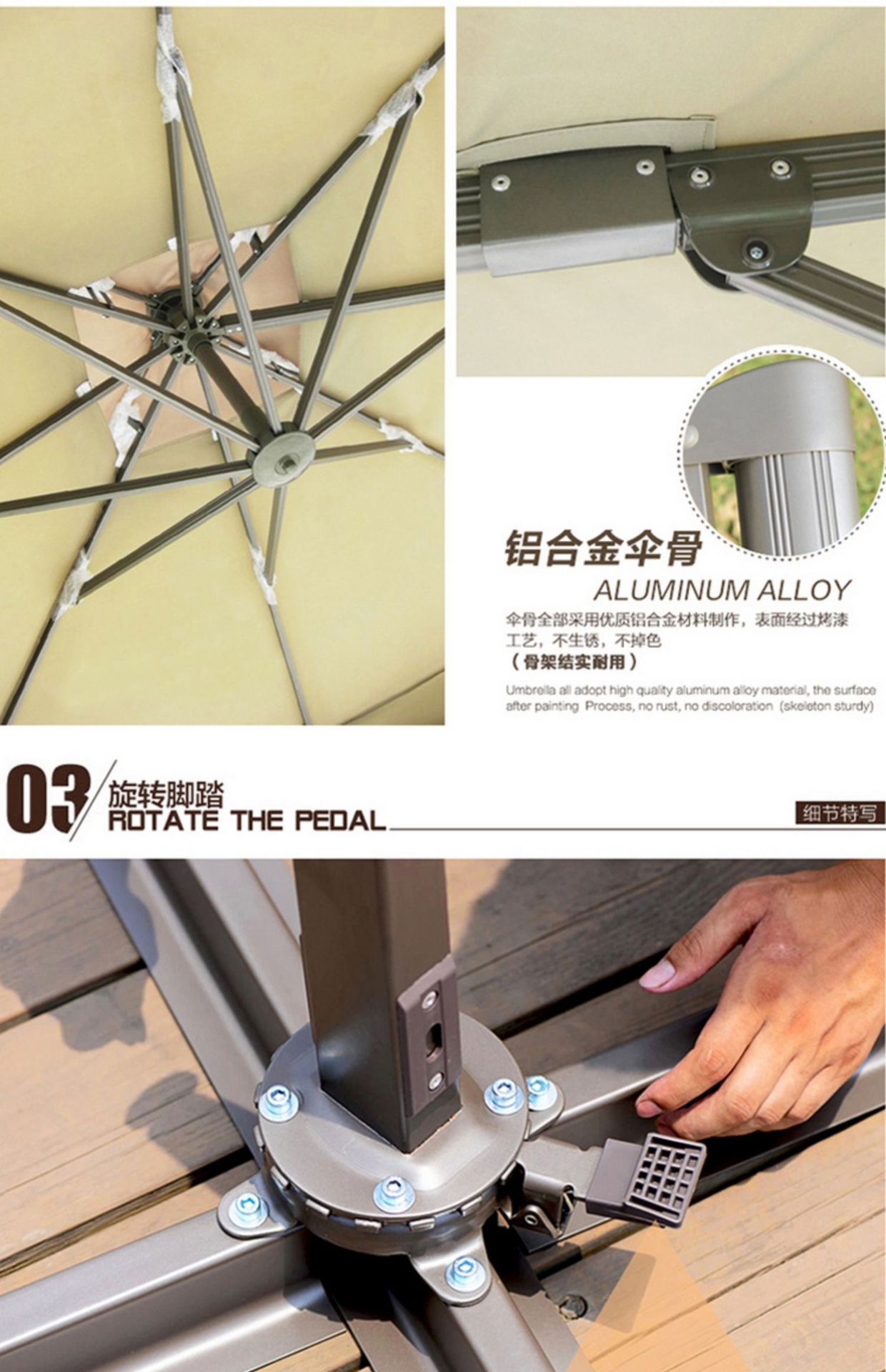 铝合金伞骨
ALUMINUM ALLOY
伞骨全部采用优质铝合金材料制作，表面经过烤漆工艺，不生锈，不掉色
（骨架结实耐用）
Umbrella all adopt high quality aluminum alloy material, the surface after painting Process, no rust, no discoloration (skeleton sturdy)

03 旋转脚踏
ROTATE THE PEDAL
细节特写