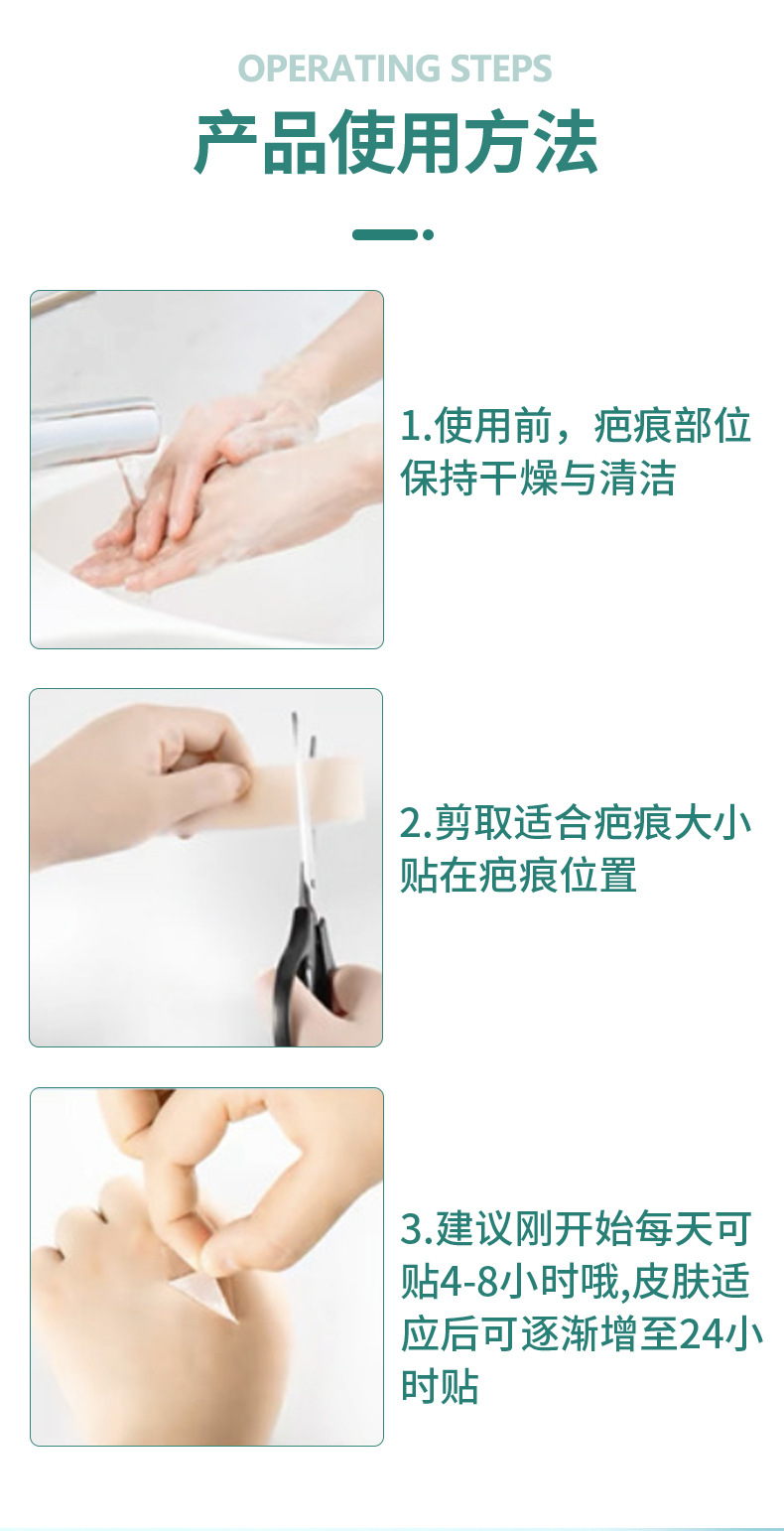 OPERATING STEPS

产品使用方法

1.使用前，疤痕部位保持干燥与清洁

2.剪取适合疤痕大小贴在疤痕位置

3.建议刚开始每天可贴4-8小时哦,皮肤适应后可逐渐增至24小时贴