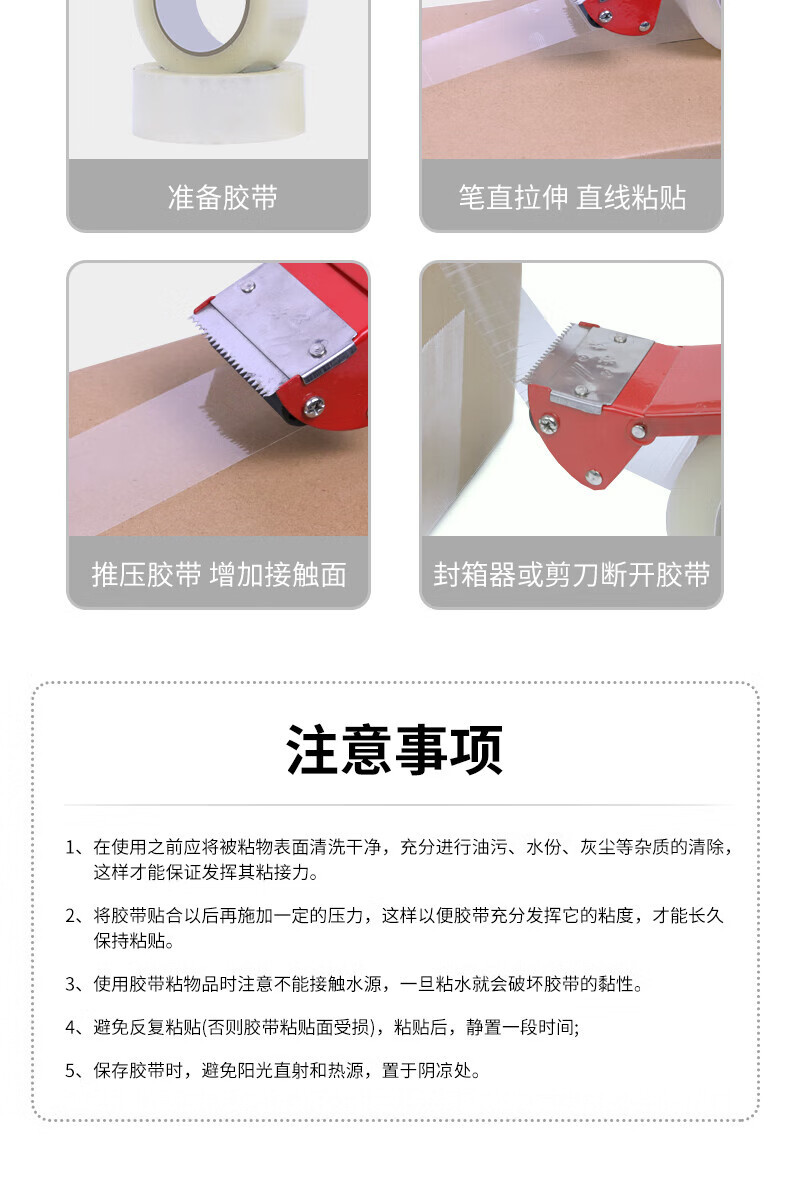 准备胶带

笔直拉伸 直线粘贴

推压胶带 增加接触面

封箱器或剪刀断开胶带

注意事项

1、在使用之前应将被粘物表面清洗干净，充分进行油污、水份、灰尘等杂质的清除，这样才能保证发挥其粘接力。

2、将胶带贴合以后再施加一定的压力，这样以便胶带充分发挥它的粘度，才能长久保持粘贴。

3、使用胶带粘物品时注意不能接触水源，一旦粘水就会破坏胶带的黏性。

4、避免反复粘贴(否则胶带粘贴面受损)，粘贴后，静置一段时间;

5、保存胶带时，避免阳光直射和热源，置于阴凉处。