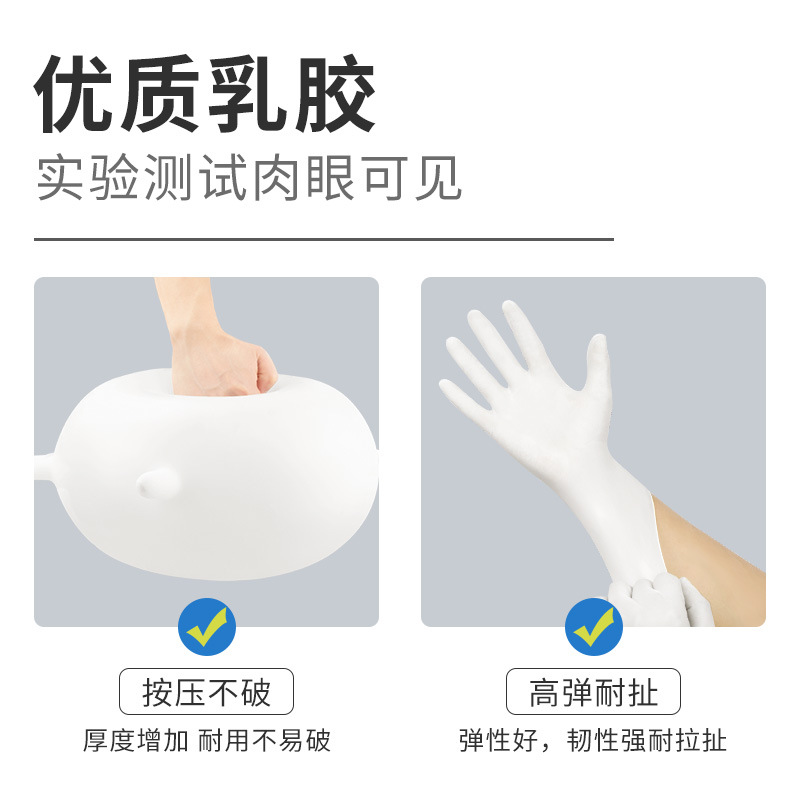 优质乳胶

实验测试肉眼可见

按压不破

厚度增加 耐用不易破

高弹耐扯

弹性好，韧性强耐拉扯