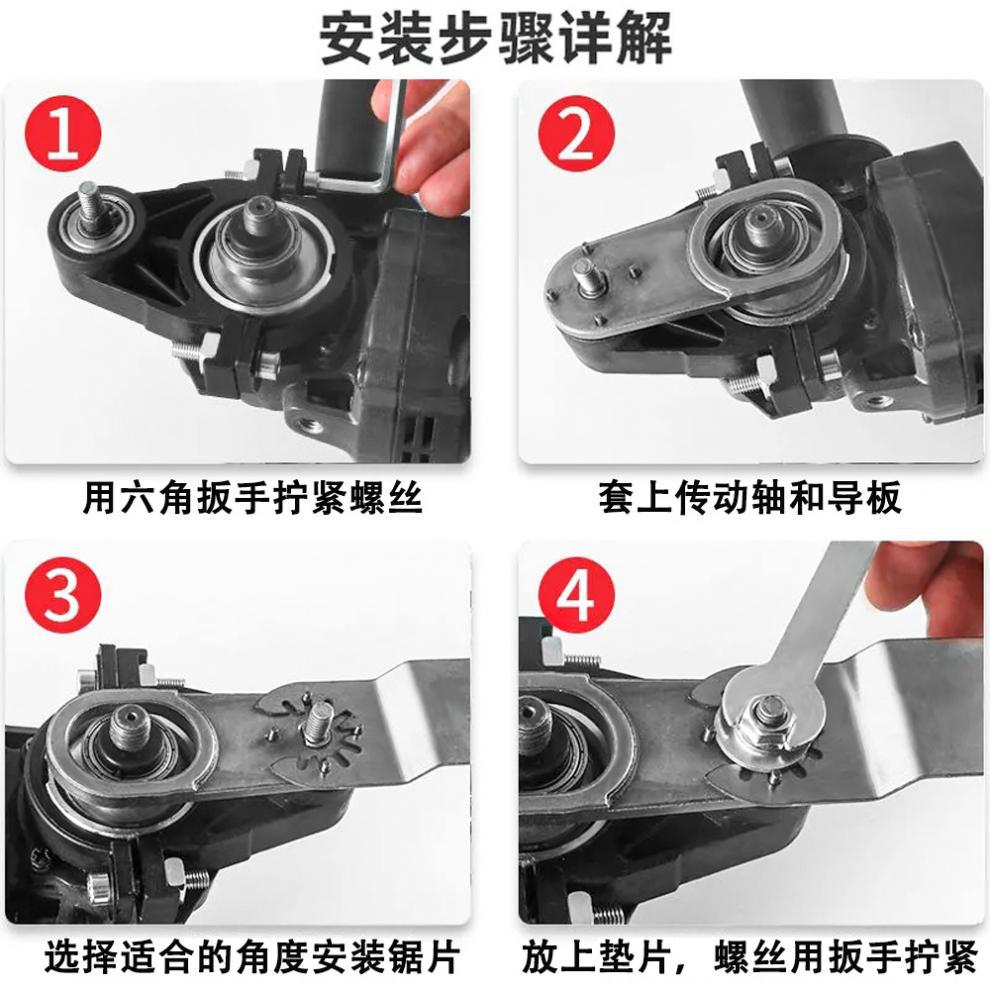 安装步骤详解

1

用六角扳手拧紧螺丝

2

套上传动轴和导板

3

选择适合的角度安装锯片

4

放上垫片，螺丝用扳手拧紧