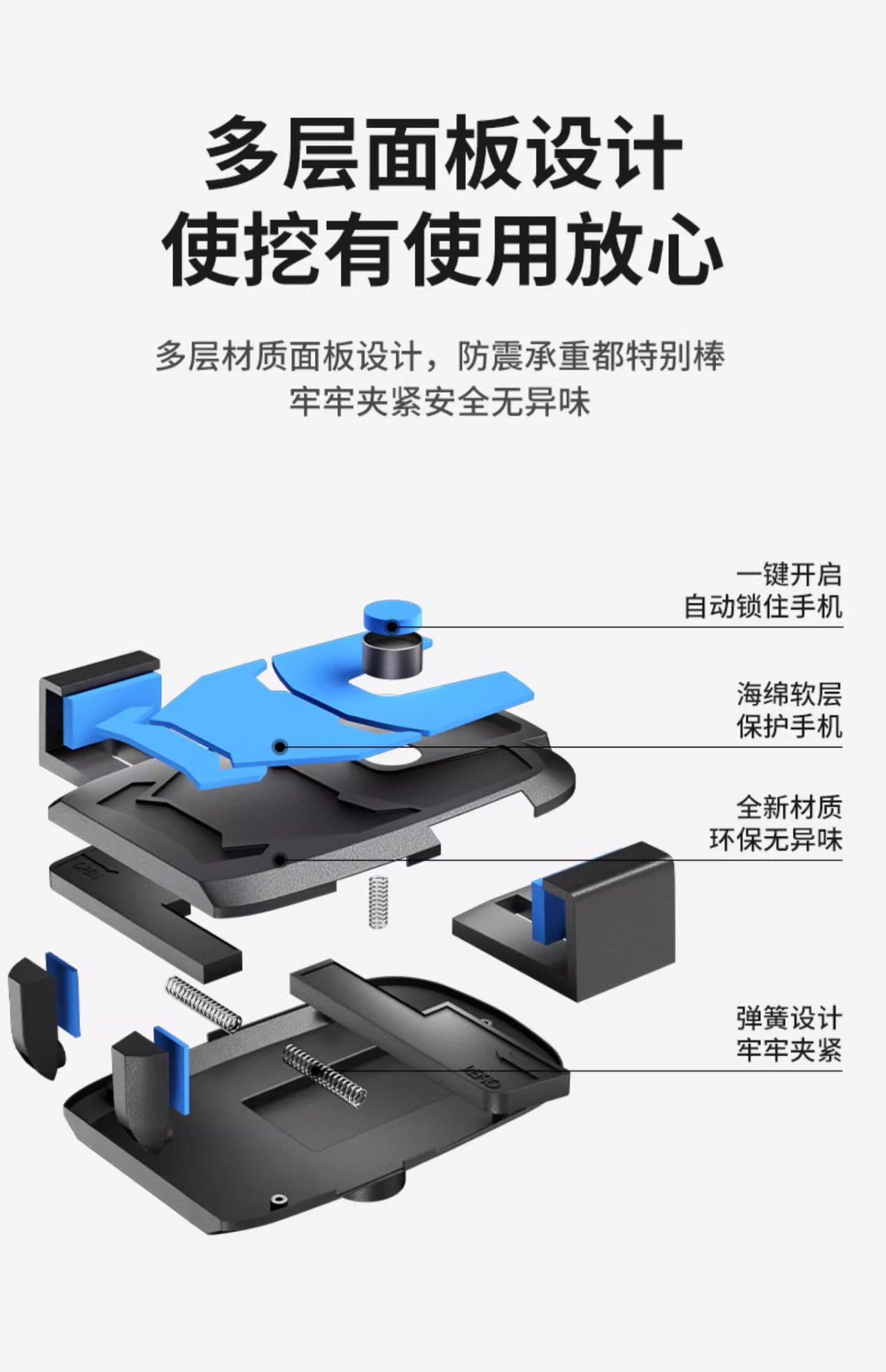 多层面板设计
使挖有使用放心

多层材质面板设计，防震承重都特别棒
牢牢夹紧安全无异味

一键开启
自动锁住手机

海绵软层
保护手机

全新材质
环保无异味

弹簧设计
牢牢夹紧