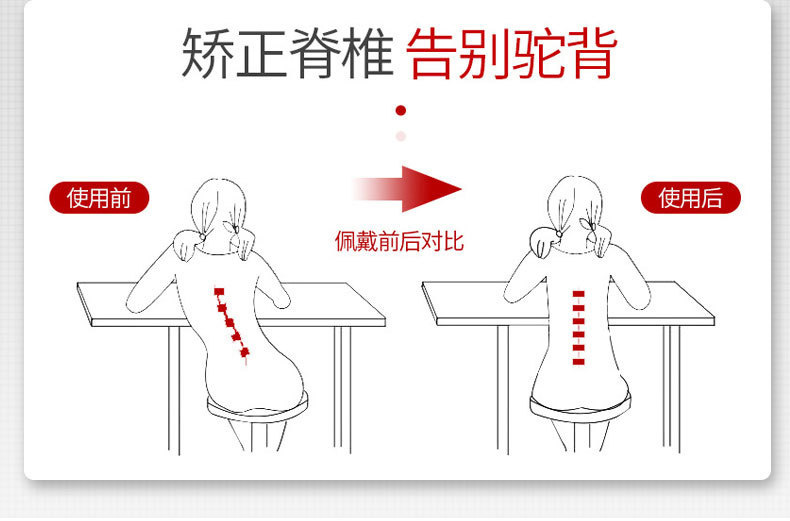 矫正脊椎 告别驼背

使用前

佩戴前后对比

使用后