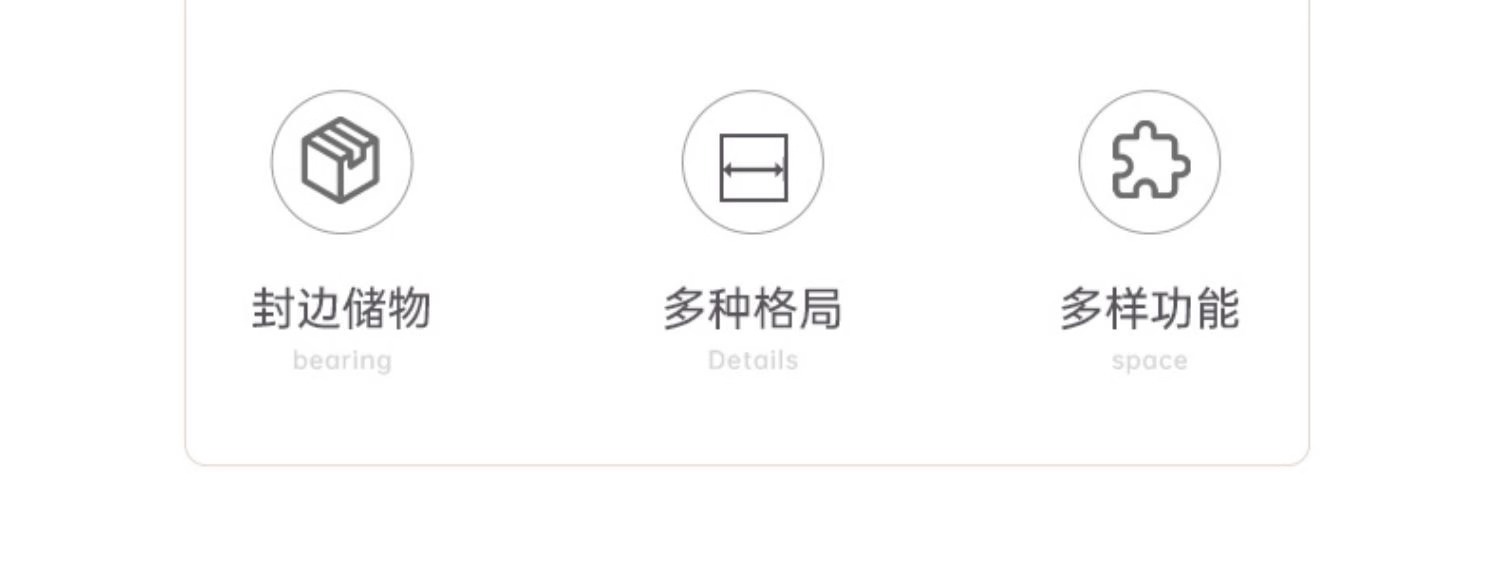 封边储物
bearing

多种格局
Details

多样功能
space