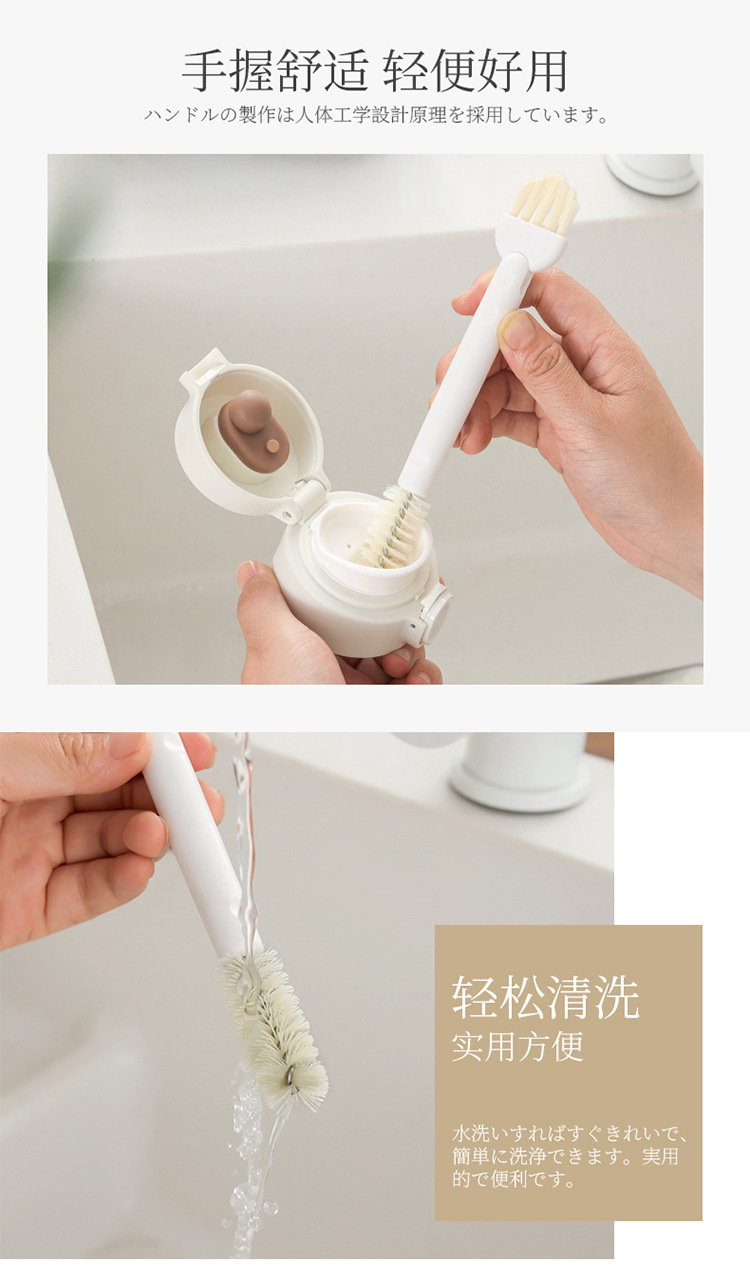 手握舒适 轻便好用
ハンドルの製作は人体工学設計原理を採用しています。

轻松清洗
实用方便

水洗いすればすぐきれいで、簡単に洗浄できます。実用的で便利です。