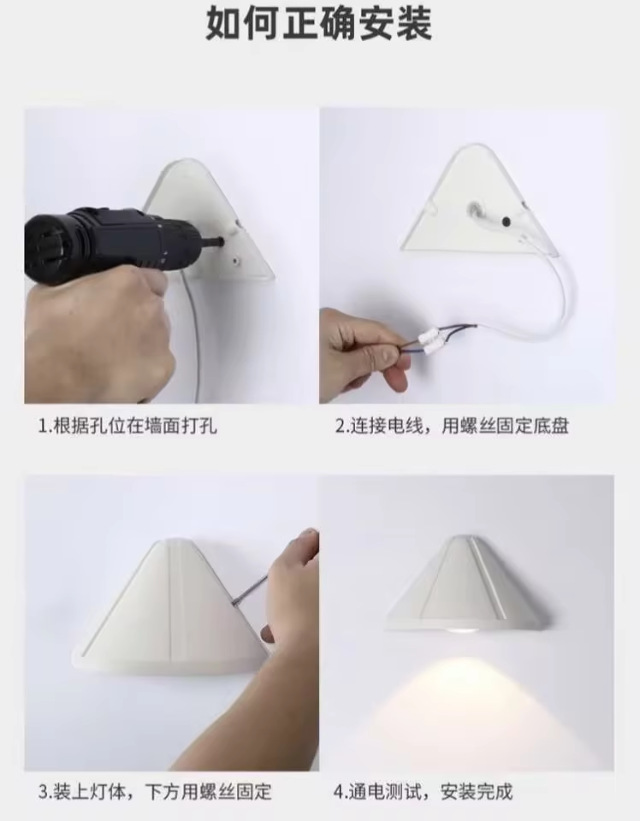 如何正确安装

1.根据孔位在墙面打孔

2.连接电线，用螺丝固定底盘

3.装上灯体，下方用螺丝固定

4.通电测试，安装完成