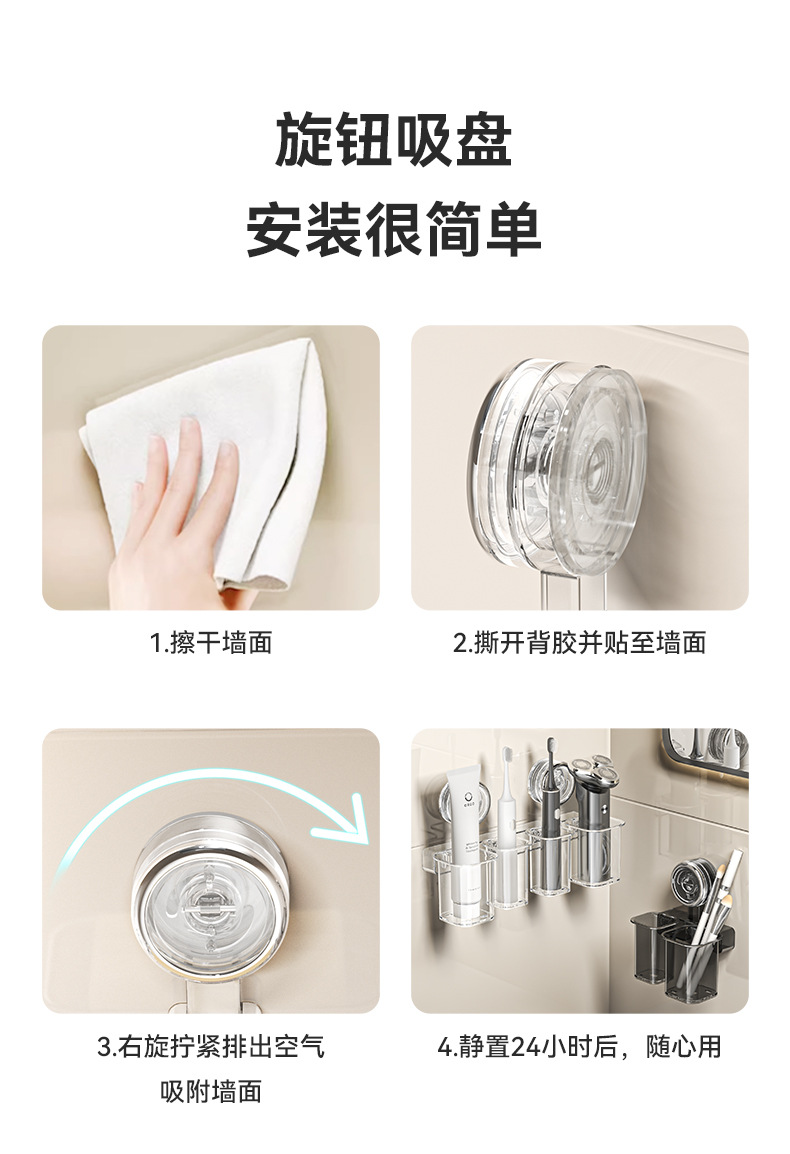 旋钮吸盘
安装很简单

1.擦干墙面

2.撕开背胶并贴至墙面

3.右旋拧紧排出空气
吸附墙面

4.静置24小时后，随心用