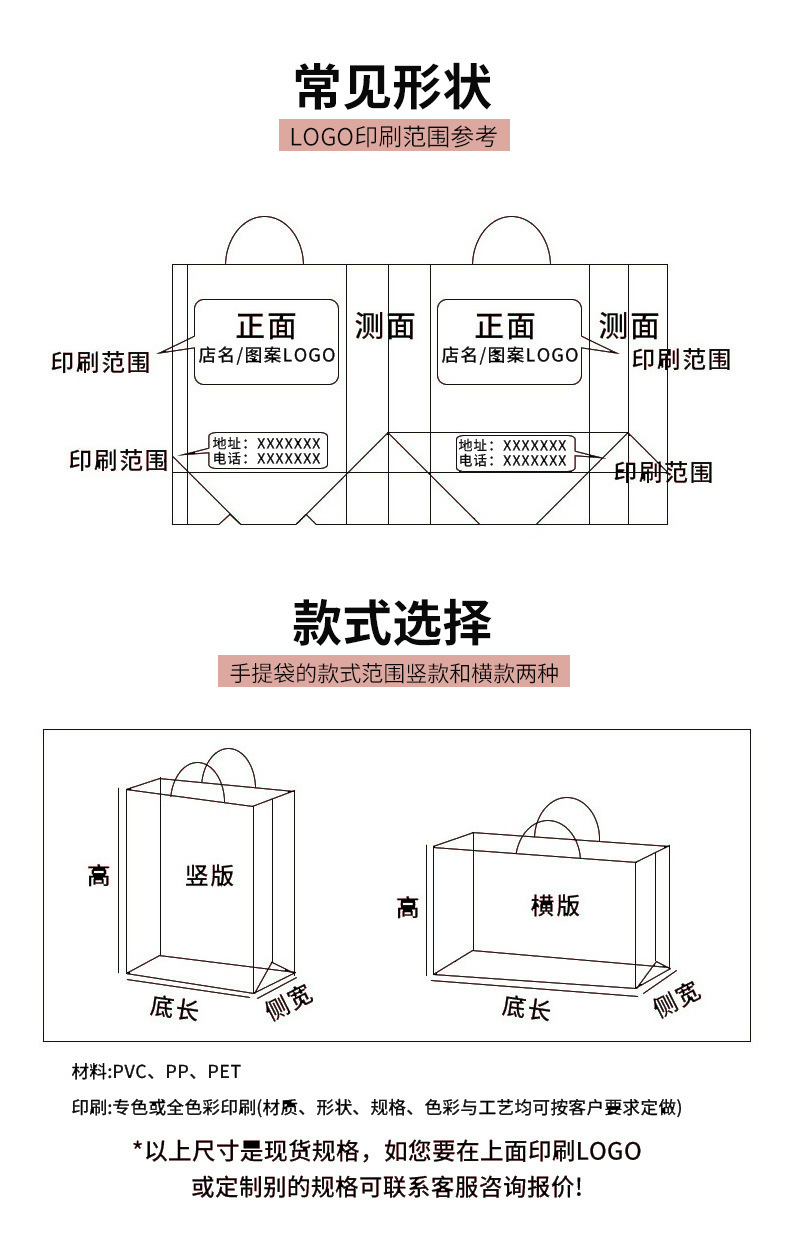 常见形状

LOGO印刷范围参考

印刷范围

正面
店名/图案LOGO

测面

正面
店名/图案LOGO

测面

印刷范围

印刷范围

地址：XXXXXXX
电话：XXXXXXX

地址：XXXXXXX
电话：XXXXXXX

印刷范围

款式选择

手提袋的款式范围竖款和横款两种

高

竖版

底长

侧宽

高

横版

底长

侧宽

材料:PVC、PP、PET

印刷:专色或全色彩印刷(材质、形状、规格、色彩与工艺均可按客户要求定做)

*以上尺寸是现货规格，如您要在上面印刷LOGO
或定制别的规格可联系客服咨询报价!