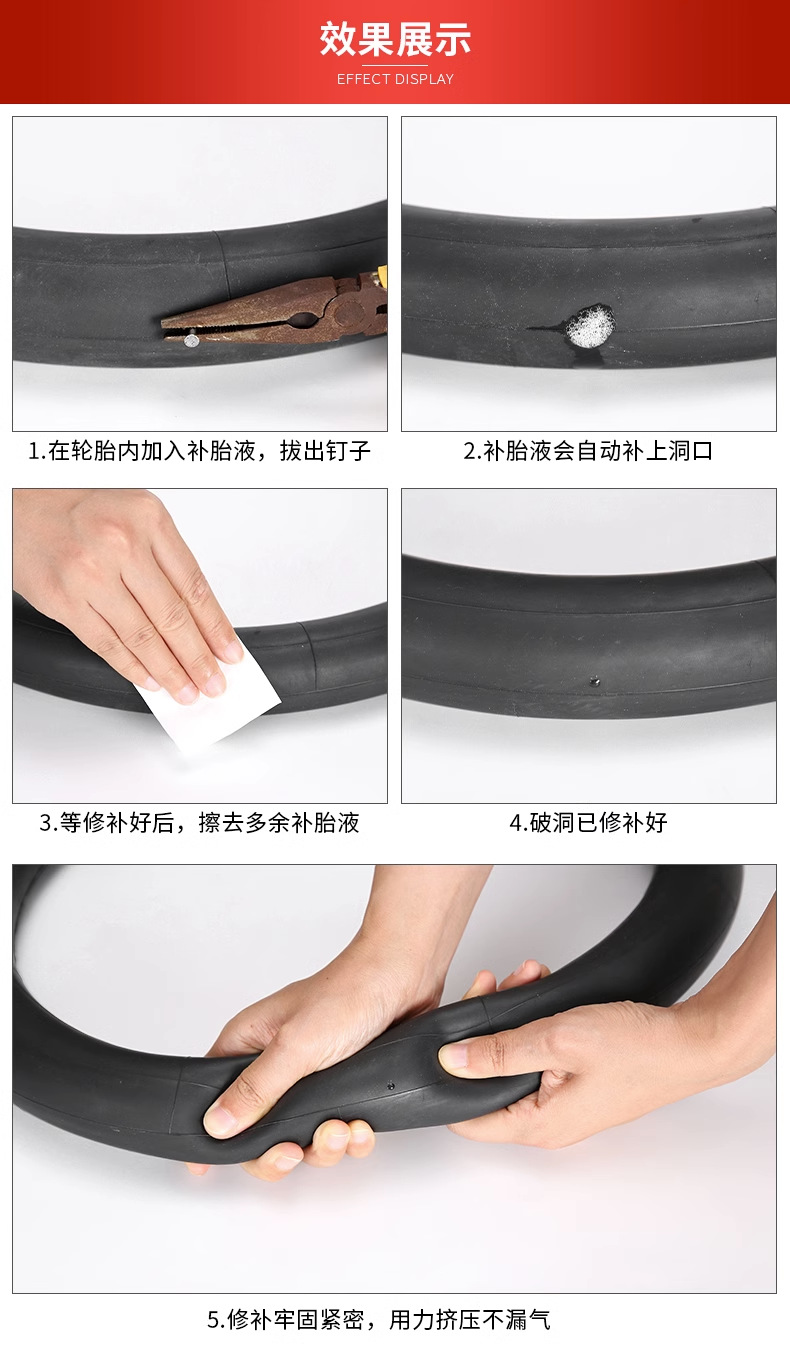 效果展示
EFFECT DISPLAY

1.在轮胎内加入补胎液，拔出钉子

2.补胎液会自动补上洞口

3.等修补好后，擦去多余补胎液

4.破洞已修补好

5.修补牢固紧密，用力挤压不漏气