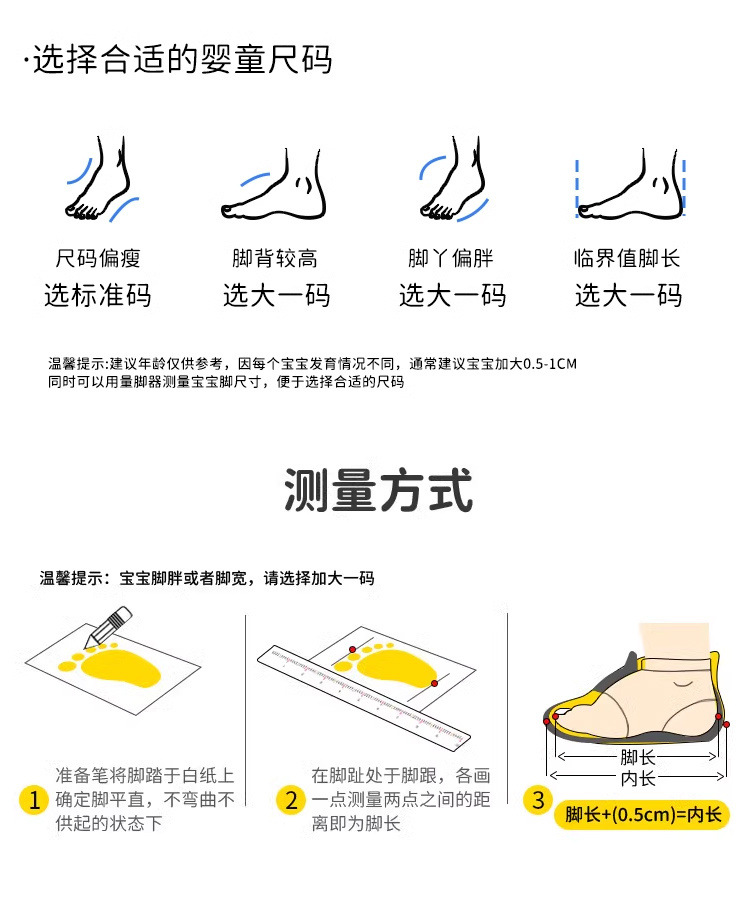 ·选择合适的婴童尺码

尺码偏瘦
选标准码

脚背较高
选大一码

脚丫偏胖
选大一码

临界值脚长
选大一码

温馨提示:建议年龄仅供参考，因每个宝宝发育情况不同，通常建议宝宝加大0.5-1CM
同时可以用量脚器测量宝宝脚尺寸，便于选择合适的尺码

测量方式

温馨提示：宝宝脚胖或者脚宽，请选择加大一码

1 准备笔将脚踏于白纸上确定脚平直，不弯曲不供起的状态下

2 在脚趾处于脚跟，各画一点测量两点之间的距离即为脚长

脚长
内长

3 脚长+(0.5cm)=内长