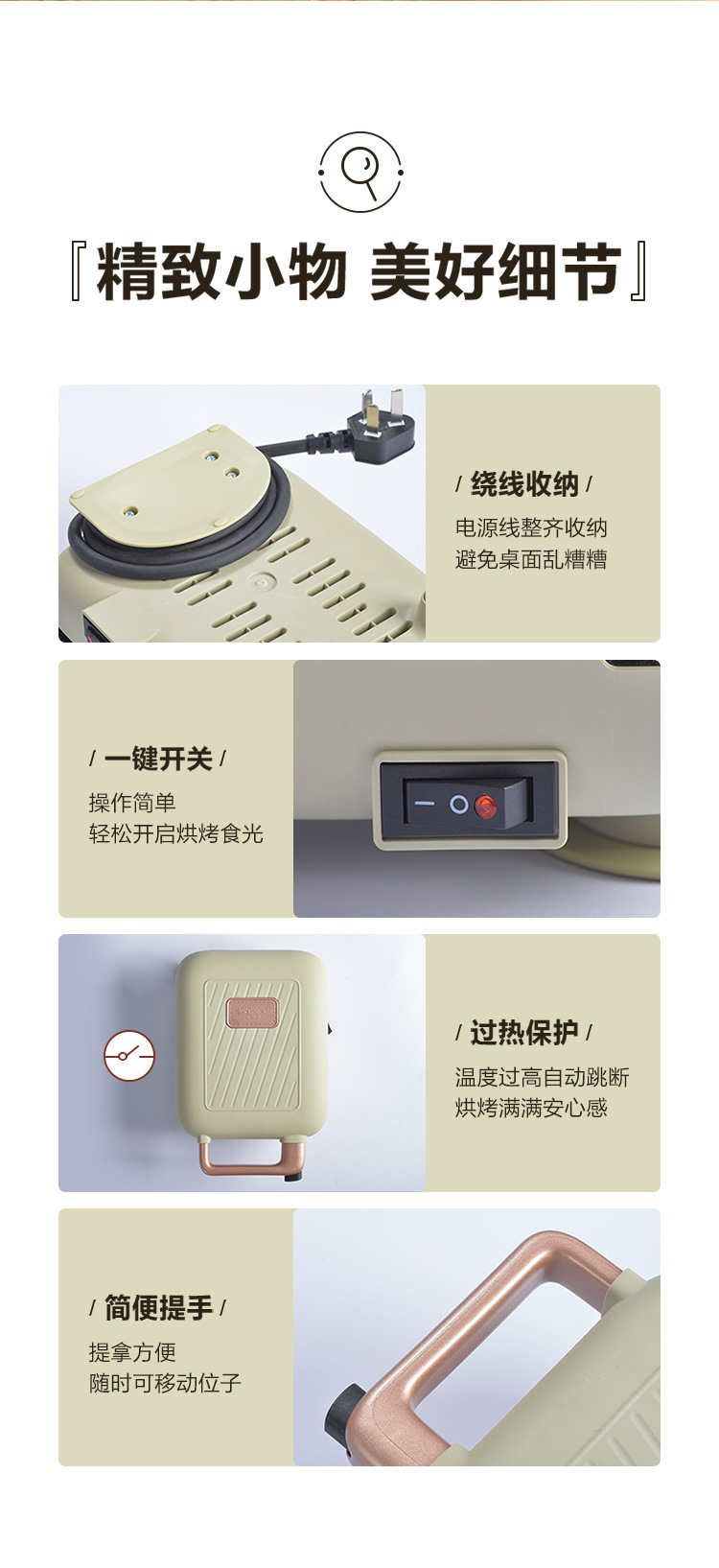 『精致小物 美好细节』

/ 绕线收纳 /
电源线整齐收纳
避免桌面乱糟糟

/ 一键开关 /
操作简单
轻松开启烘烤食光

/ 过热保护 /
温度过高自动跳断
烘烤满满安心感

/ 简便提手 /
提拿方便
随时可移动位子