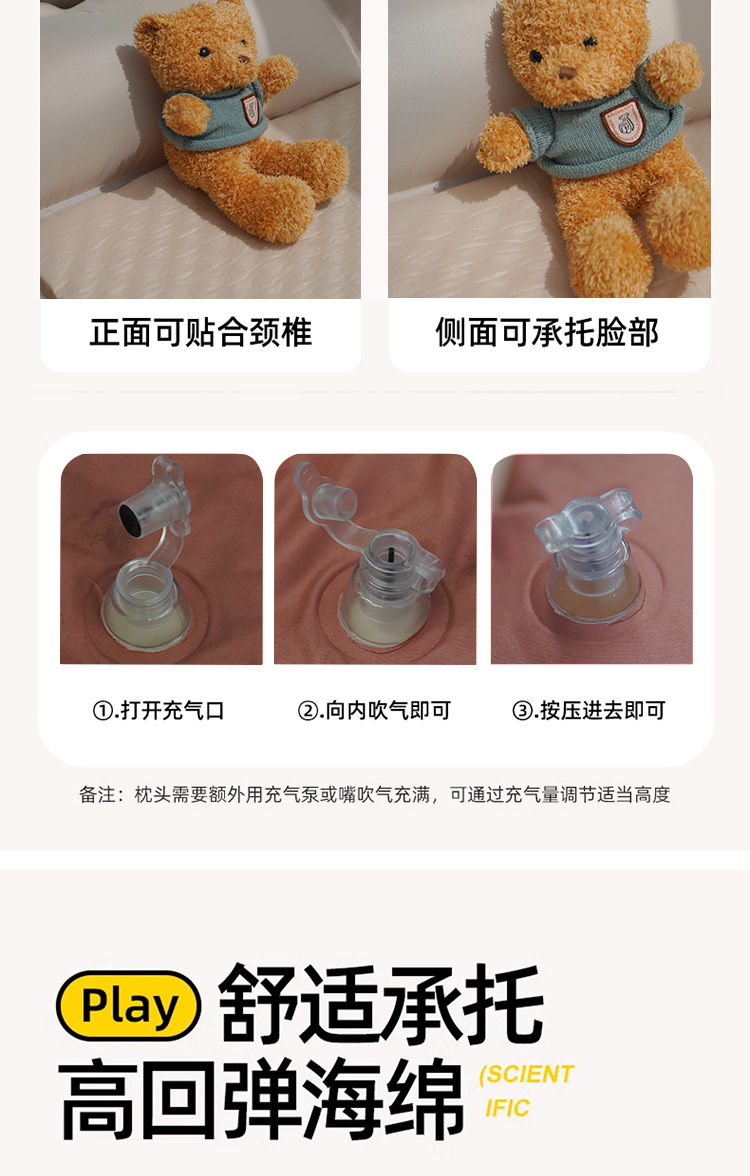 正面可贴合颈椎

侧面可承托脸部

①.打开充气口

②.向内吹气即可

③.按压进去即可

备注：枕头需要额外用充气泵或嘴吹气充满，可通过充气量调节适当高度

Play 舒适承托

高回弹海绵 (SCIENT IFIC