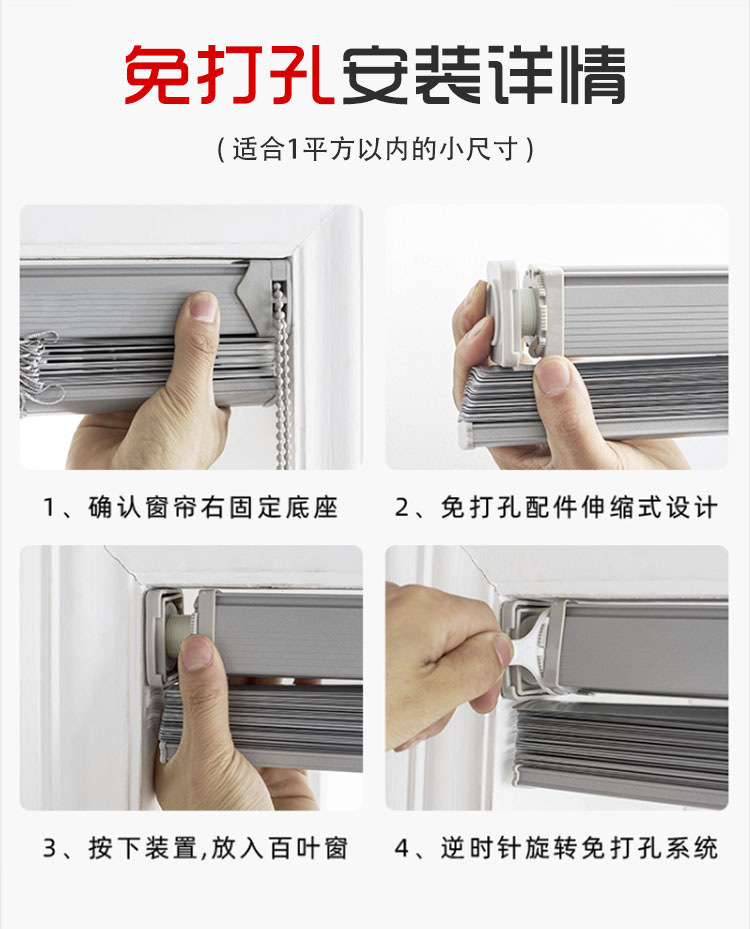 免打孔安装详情

（适合1平方以内的小尺寸）

1、确认窗帘右固定底座

2、免打孔配件伸缩式设计

3、按下装置，放入百叶窗

4、逆时针旋转免打孔系统