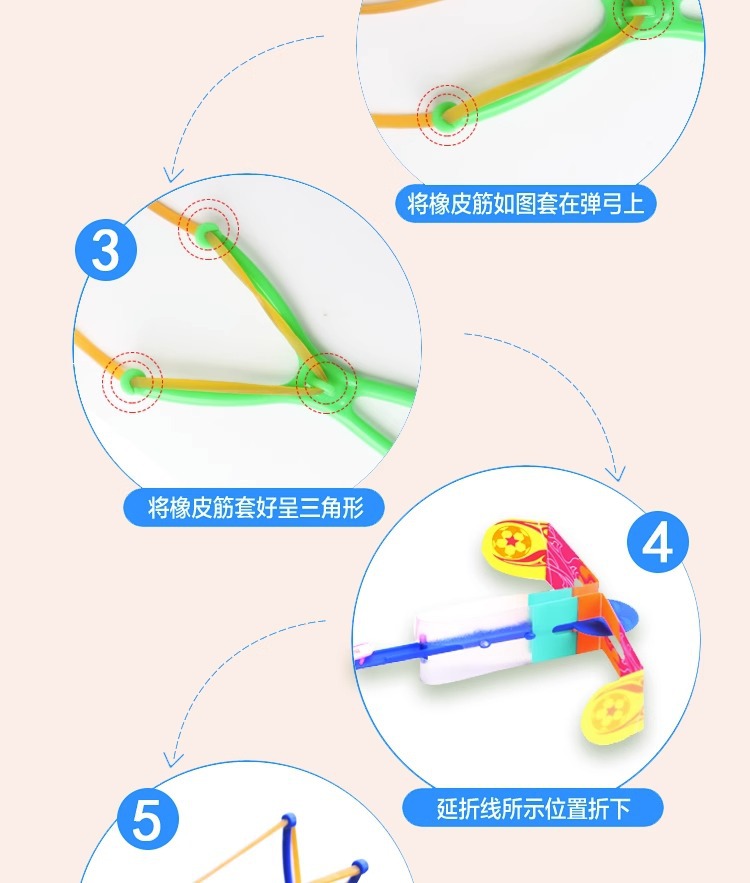 将橡皮筋如图套在弹弓上

3

将橡皮筋套好呈三角形

4

延折线所示位置折下

5