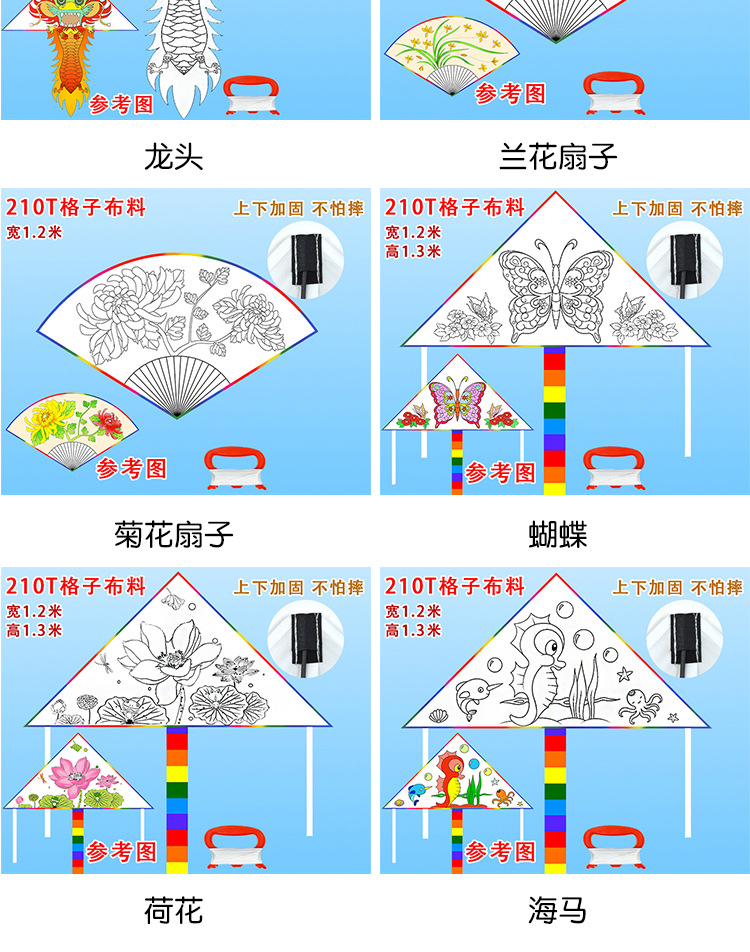 参考图

龙头

参考图

兰花扇子

210T格子布料
宽1.2米
上下加固 不怕摔

参考图

菊花扇子

210T格子布料
宽1.2米
高1.3米
上下加固 不怕摔

参考图

蝴蝶

210T格子布料
宽1.2米
高1.3米
上下加固 不怕摔

参考图

荷花

210T格子布料
宽1.2米
高1.3米
上下加固 不怕摔

参考图

海马