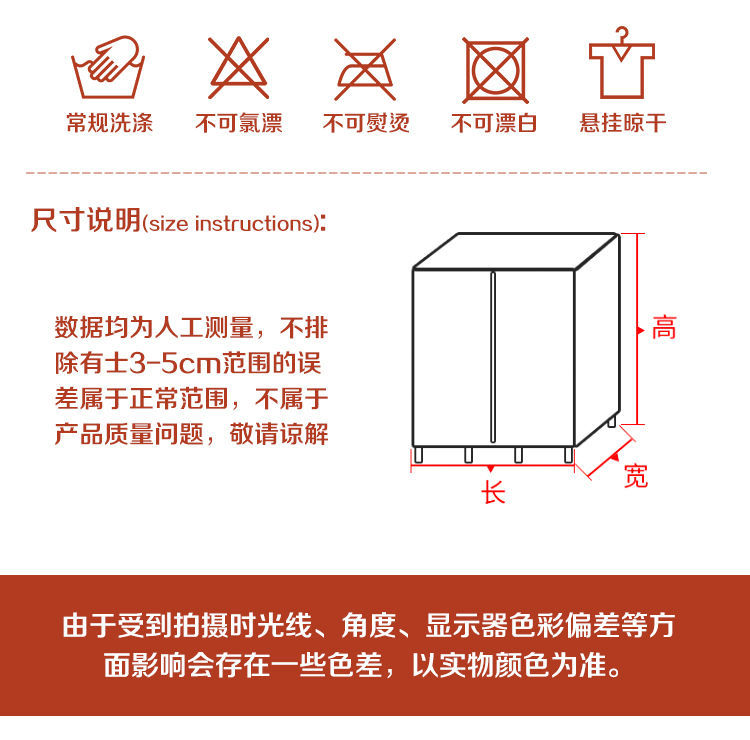 常规洗涤　不可氯漂　不可熨烫　不可漂白　悬挂晾干

尺寸说明(size instructions):

数据均为人工测量，不排除有士3-5cm范围的误差属于正常范围，不属于产品质量问题，敬请谅解

高

宽

长

由于受到拍摄时光线、角度、显示器色彩偏差等方面影响会存在一些色差，以实物颜色为准。