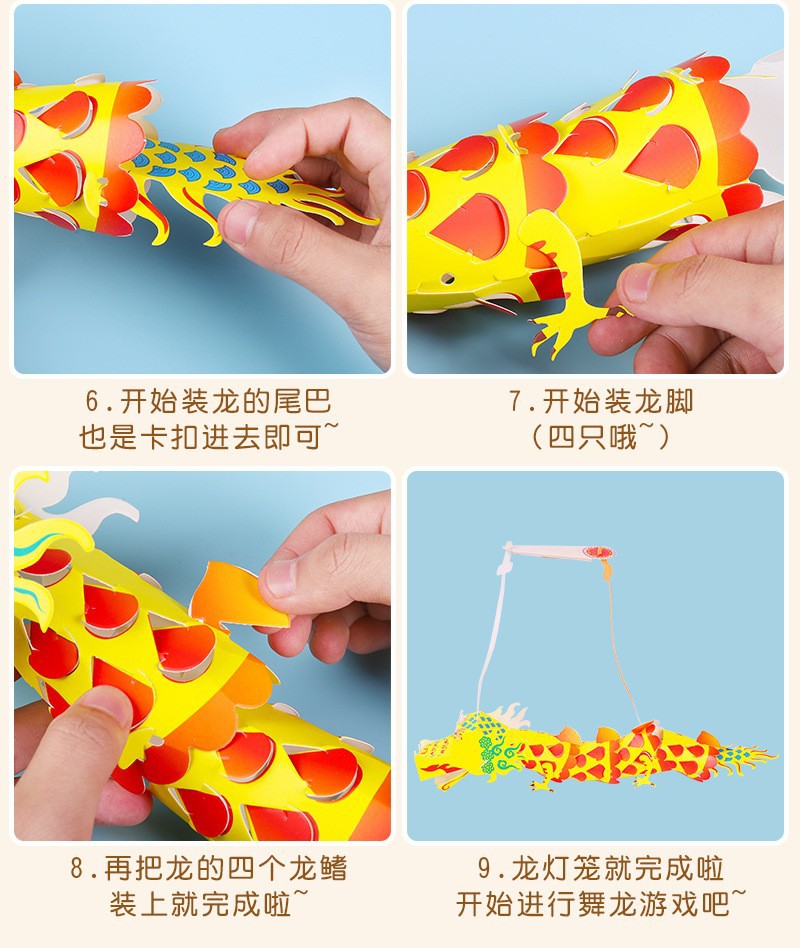 6.开始装龙的尾巴
也是卡扣进去即可~

7.开始装龙脚
（四只哦~）

8.再把龙的四个龙鳍
装上就完成啦~

9.龙灯笼就完成啦
开始进行舞龙游戏吧~