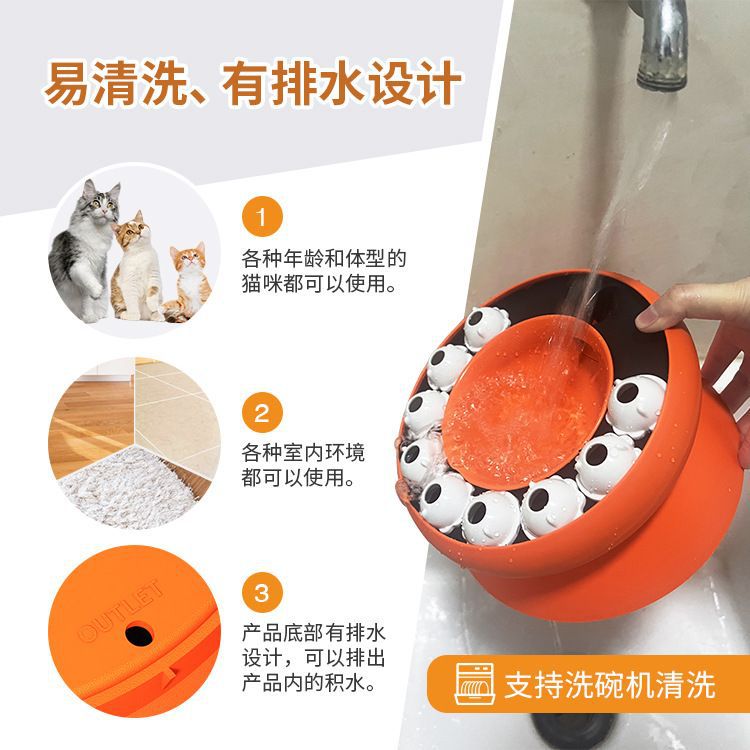 易清洗、有排水设计

1
各种年龄和体型的猫咪都可以使用。

2
各种室内环境都可以使用。

OUTLET

3
产品底部有排水设计，可以排出产品内的积水。

支持洗碗机清洗