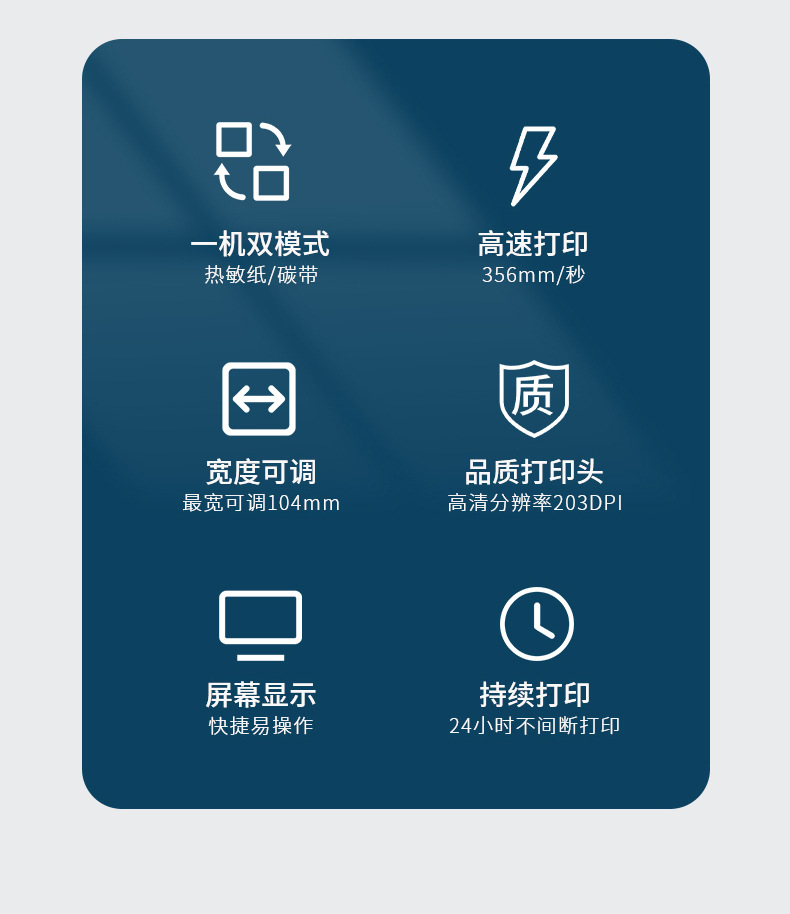 一机双模式
热敏纸/碳带

高速打印
356mm/秒

宽度可调
最宽可调104mm

质

品质打印头
高清分辨率203DPI

屏幕显示
快捷易操作

持续打印
24小时不间断打印