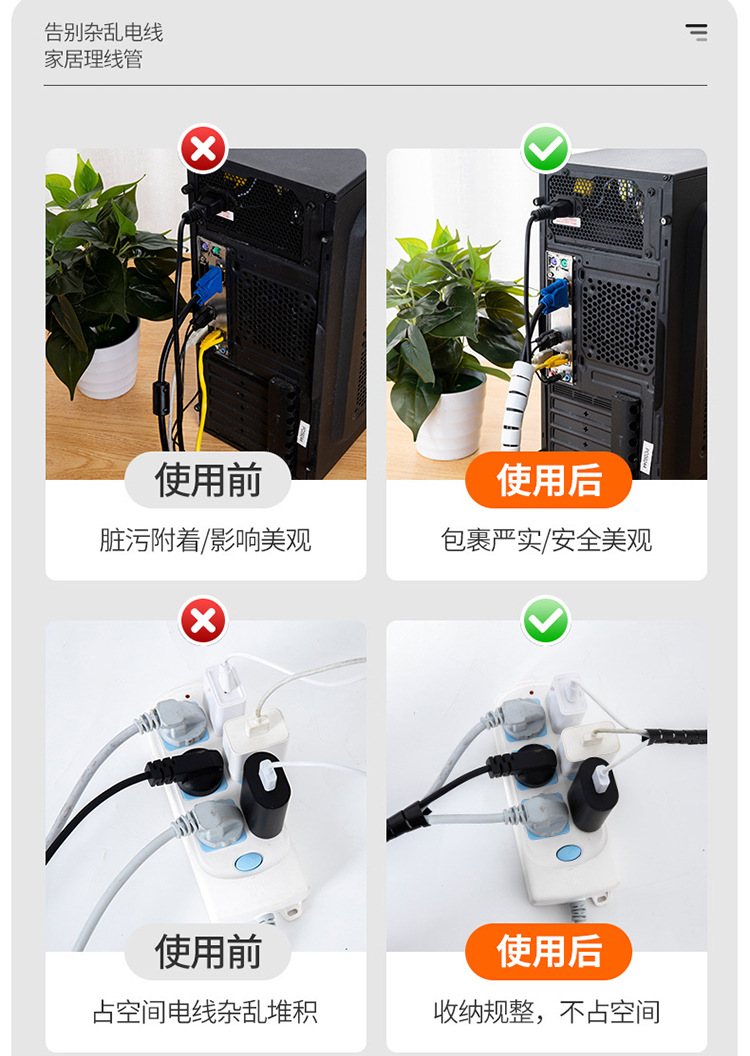 告别杂乱电线
家居理线管

使用前
脏污附着/影响美观

使用后
包裹严实/安全美观

使用前
占空间电线杂乱堆积

使用后
收纳规整，不占空间