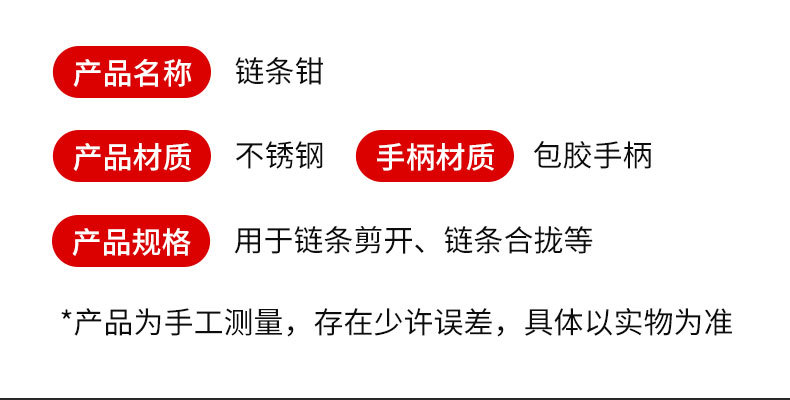 产品名称 链条钳

产品材质 不锈钢 手柄材质 包胶手柄

产品规格 用于链条剪开、链条合拢等

*产品为手工测量，存在少许误差，具体以实物为准