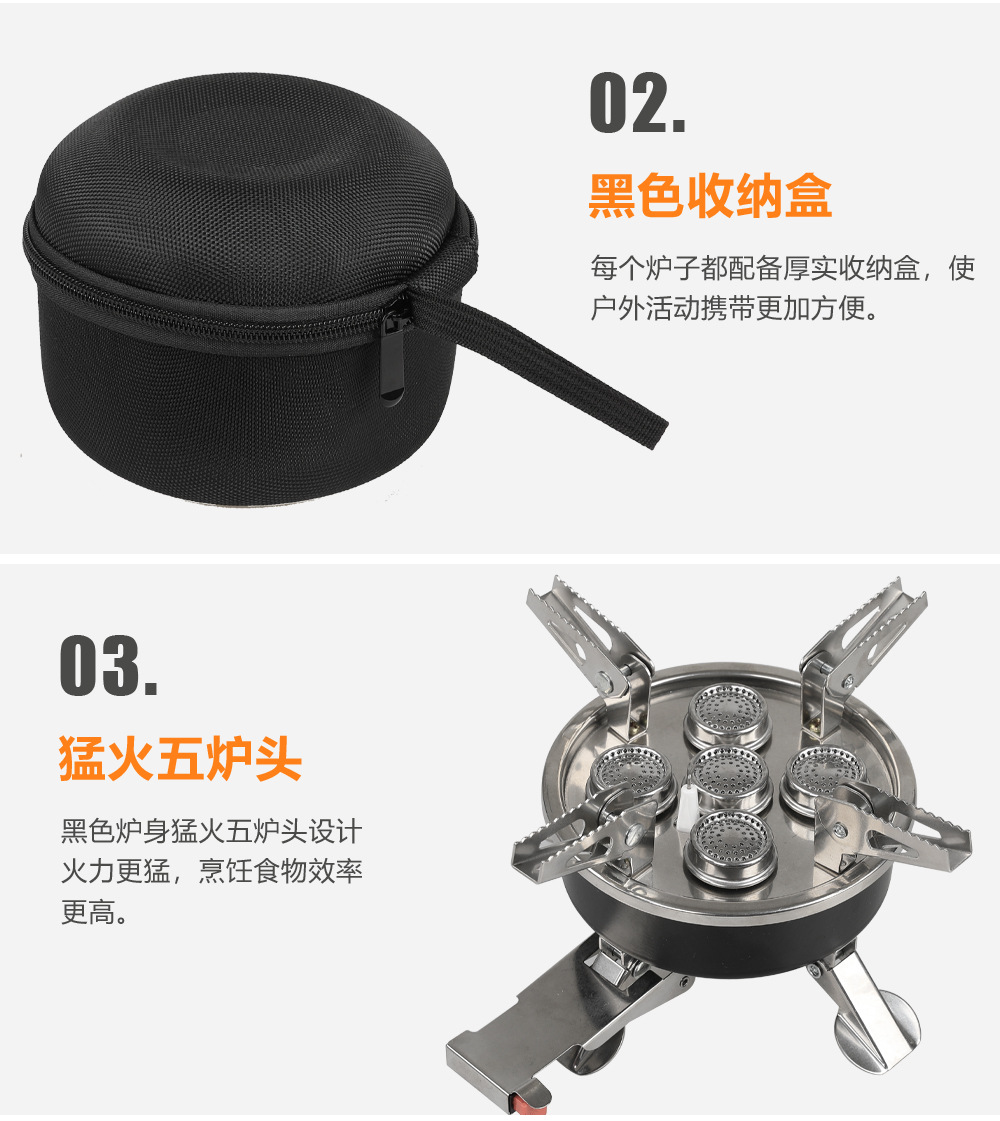 02.

黑色收纳盒

每个炉子都配备厚实收纳盒，使户外活动携带更加方便。

03.

猛火五炉头

黑色炉身猛火五炉头设计火力更猛，烹饪食物效率更高。